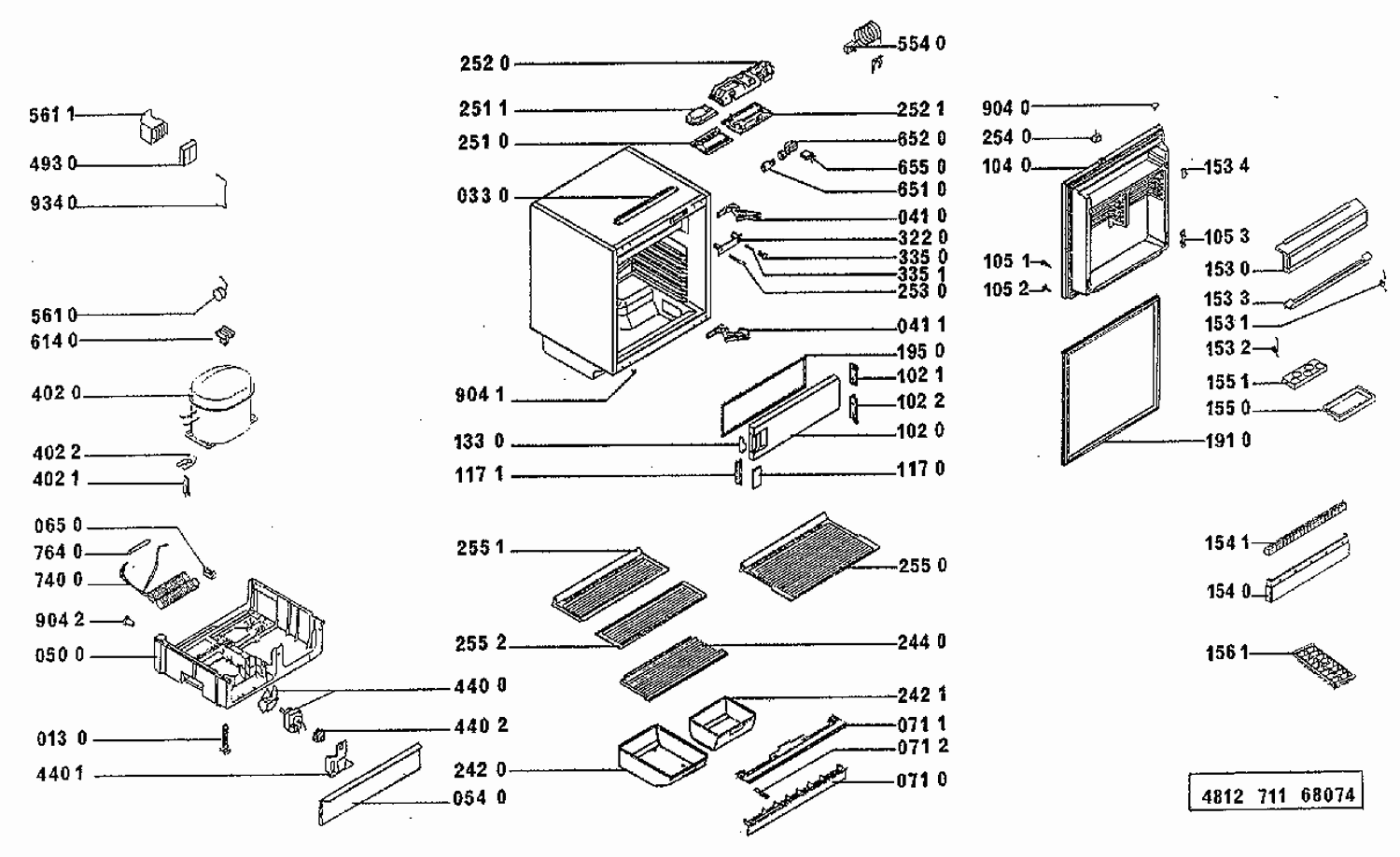 561 1
493 0
934 0
561 0
614 0
402 0
402 2
402 1
065 0
764 0
740 0
904 2
050 0
013 0
440 1

252 0
251 1
251 0
033 0
904 1
133 0
117 1
255 1
255 2
440 0
440 2
242 0
054 0

554 0
252 1
652 0
655 0
651 0
041 0
322 0
335 0
335 1
253 0
041 1
195 0
102 1
102 2
102 0
117 0
255 0
244 0
242 1
071 1
071 2
071 0

904 0
254 0
104 0
105 1
105 2
153 4
105 3
153 0
153 3
153 1
153 2
155 1
155 0
191 0
154 1
154 0
156 1

4812 711 68074