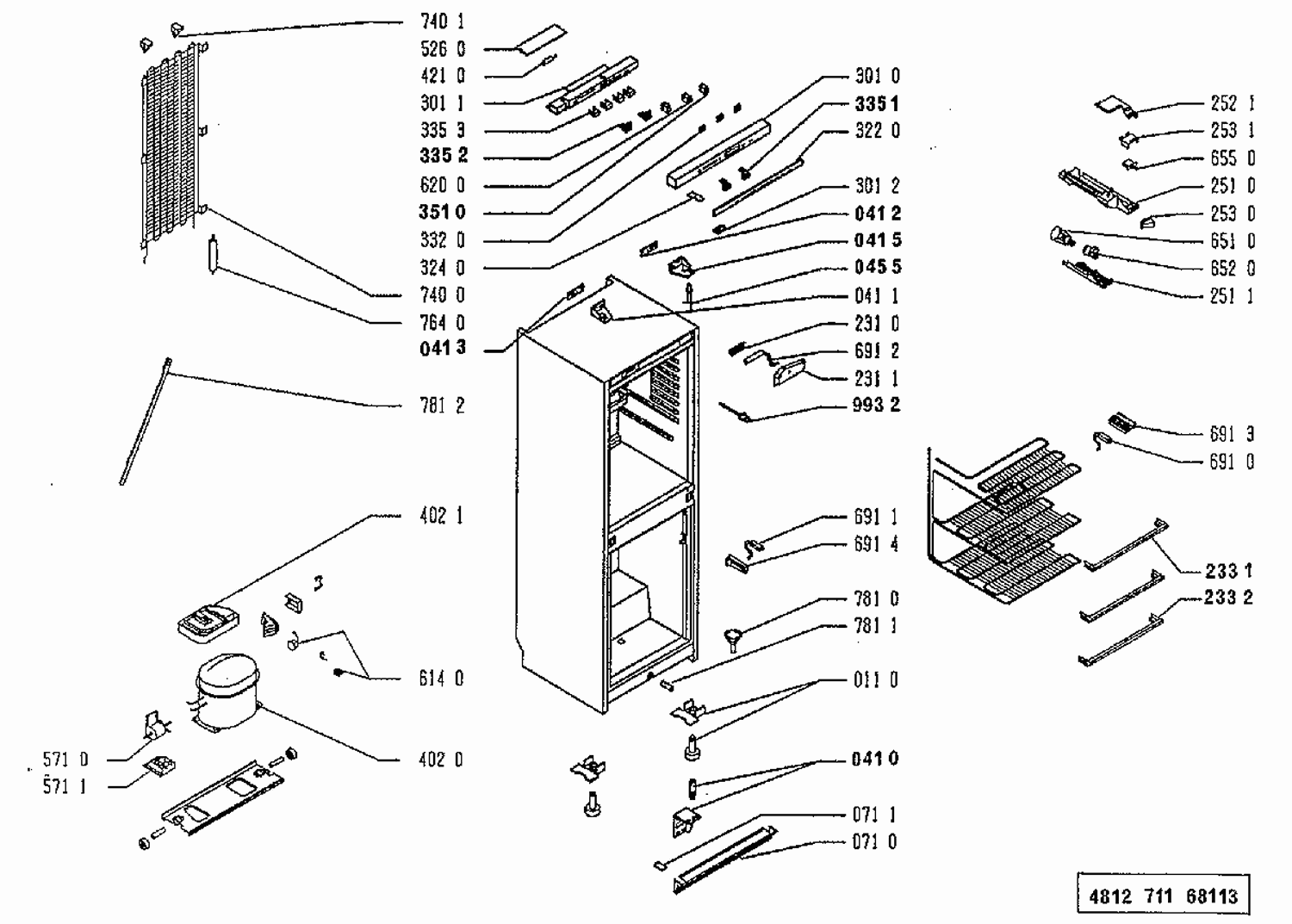 740 1
526 0
421 0
301 1
335 3
335 2
620 0
351 0
332 0
324 0
740 0
764 0
041 3
781 2
402 1
614 0
402 0
571 0
571 1
301 0
335 1
322 0
301 2
041 2
041 5
045 5
041 1
231 0
691 2
231 1
993 2
691 1
691 4
781 0
781 1
011 0
041 0
071 1
071 0
252 1
253 1
655 0
251 0
253 0
651 0
652 0
251 1
691 3
691 0
233 1
233 2
4812 711 68113