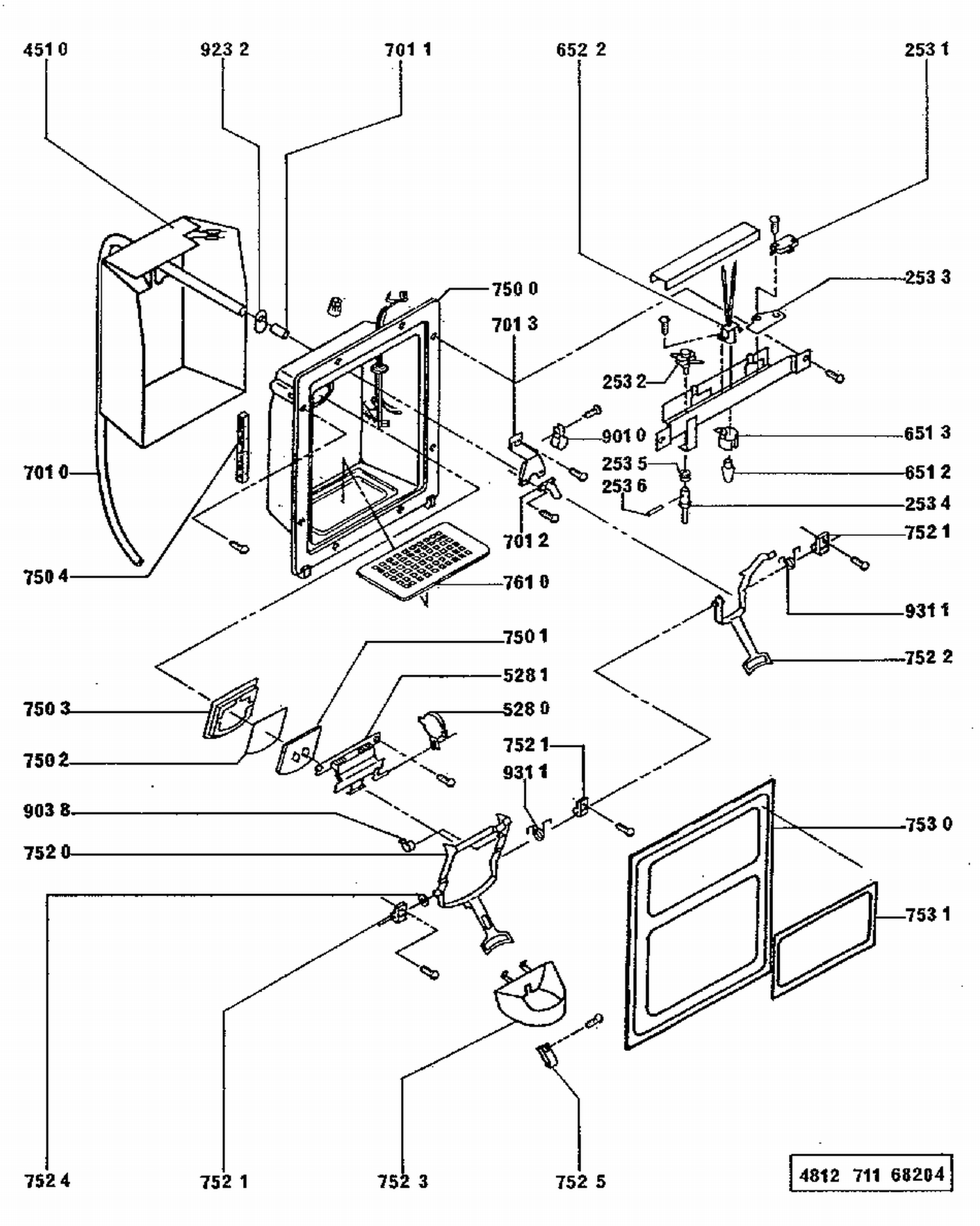 451 0
923 2
701 1
652 2
253 1
750 0
253 3
701 3
253 2
901 0
651 3
701 0
253 5
651 2
253 6
253 4
701 2
752 1
750 4
761 0
931 1
750 1
752 2
528 1
750 3
528 0
750 2
752 1
931 1
903 8
753 0
752 0
753 1
752 4
752 1
752 3
752 5
4812 711 68204