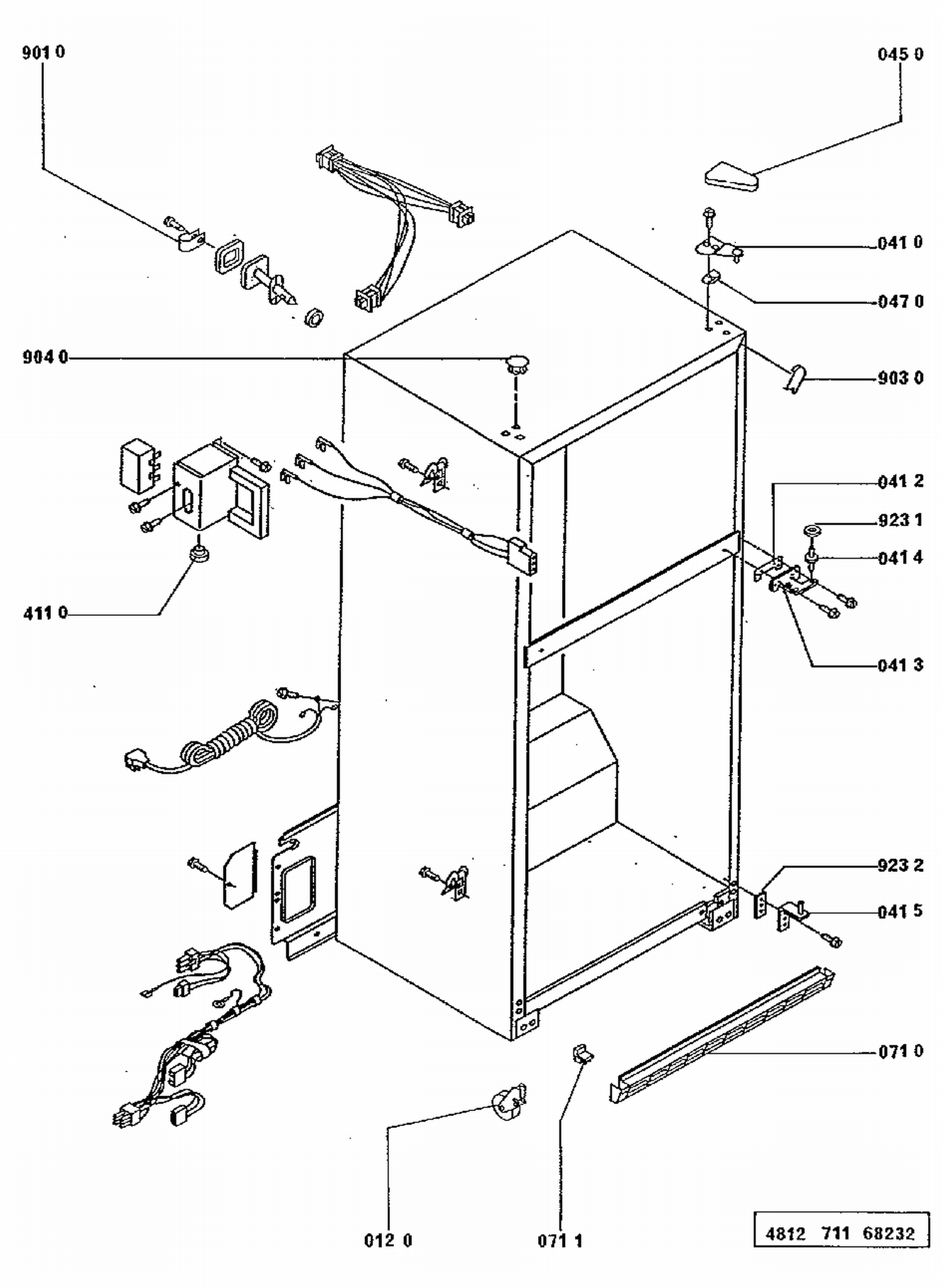 901 0
045 0
041 0
047 0
904 0
903 0
041 2
923 1
041 4
411 0
041 3
923 2
041 5
071 0
012 0
071 1
4812 711 68232