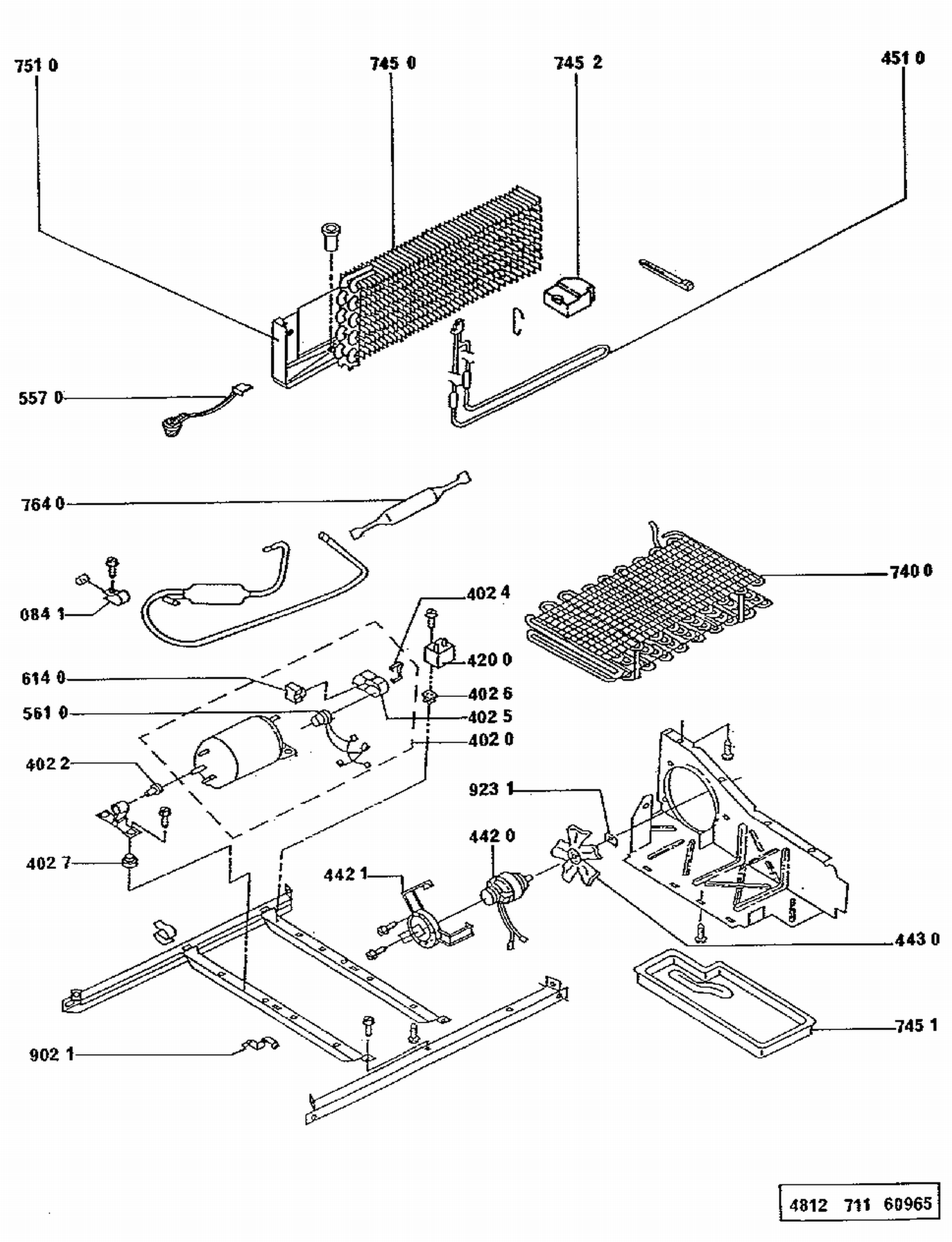 751 0
745 0
745 2
451 0
557 0
764 0
740 0
084 1
402 4
420 0
614 0
402 6
561 0
402 5
402 0
402 2
923 1
442 0
402 7
442 1
443 0
745 1
902 1
4812 711 60965