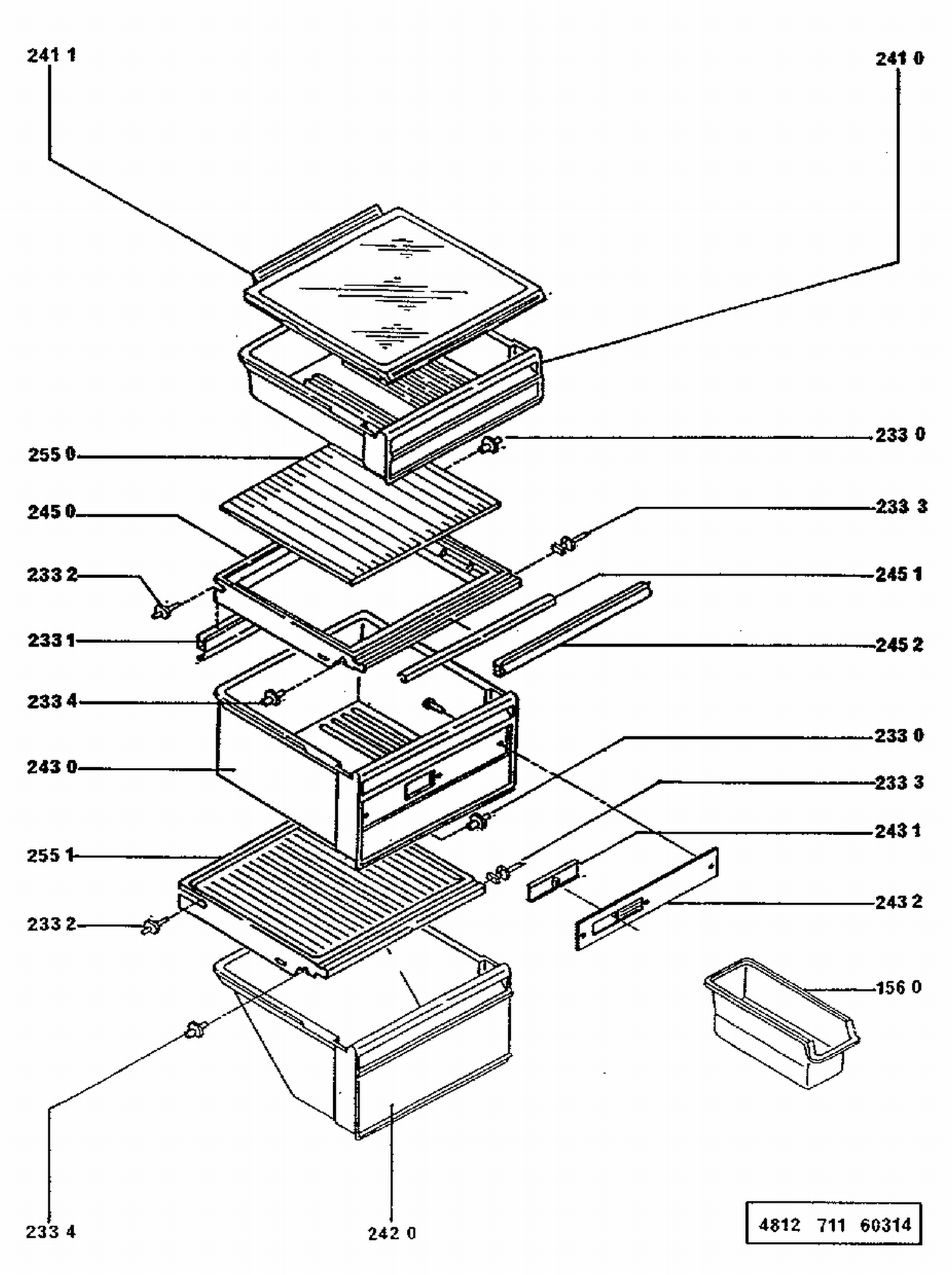 241 1

241 0

233 0

255 0

245 0

233 3

233 2

245 1

233 1

245 2

233 4

233 0

243 0

233 3

243 1

255 1

243 2

233 2

156 0

233 4

242 0

4812 711 60314