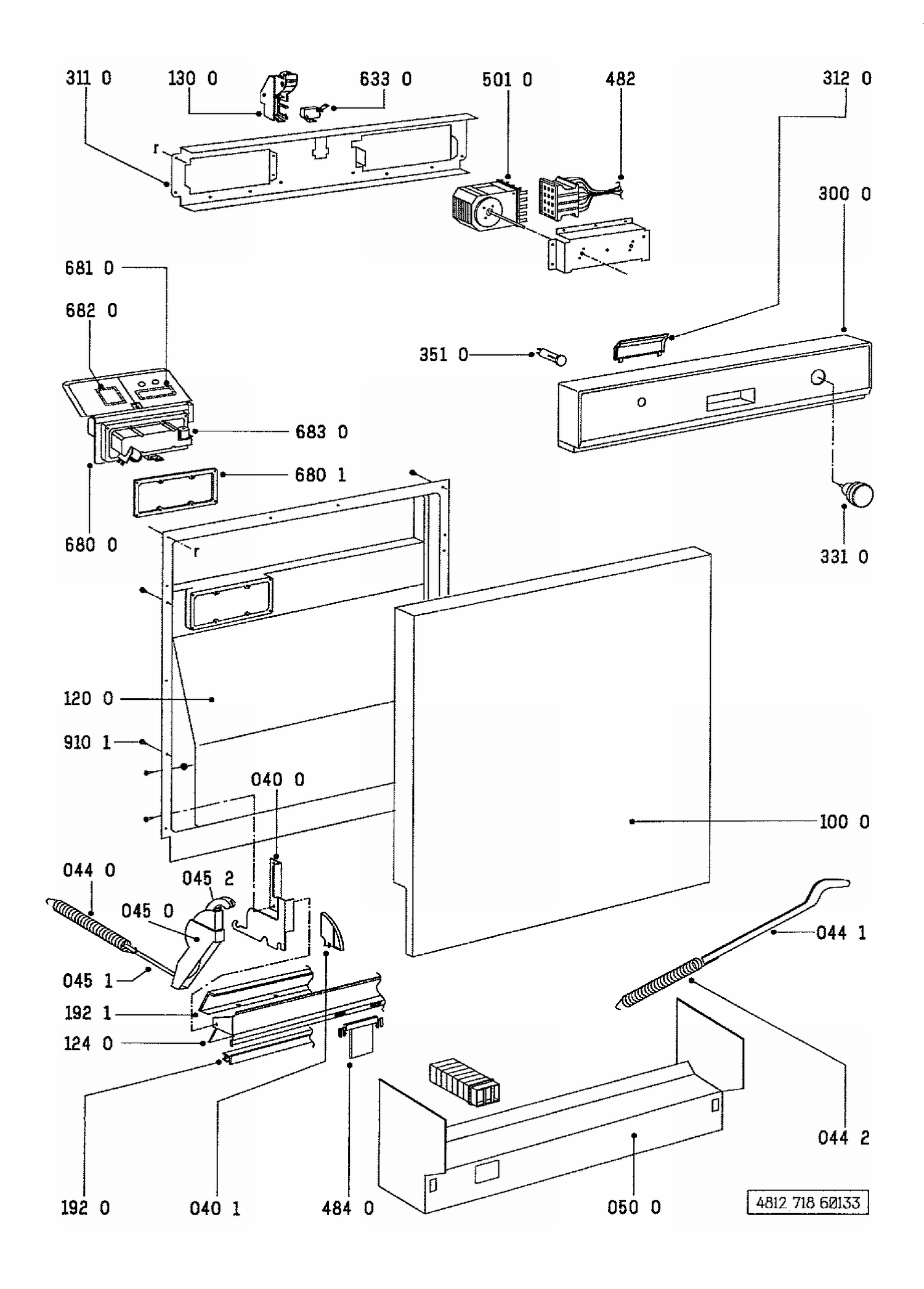 311 0
130 0
633 0
501 0
482
312 0
r
300 0
681 0
682 0
351 0
683 0
680 1
680 0
r
331 0
120 0
910 1
040 0
100 0
044 0
045 2
045 0
044 1
045 1
192 1
124 0
044 2
192 0
040 1
484 0
050 0
4812 718 60133