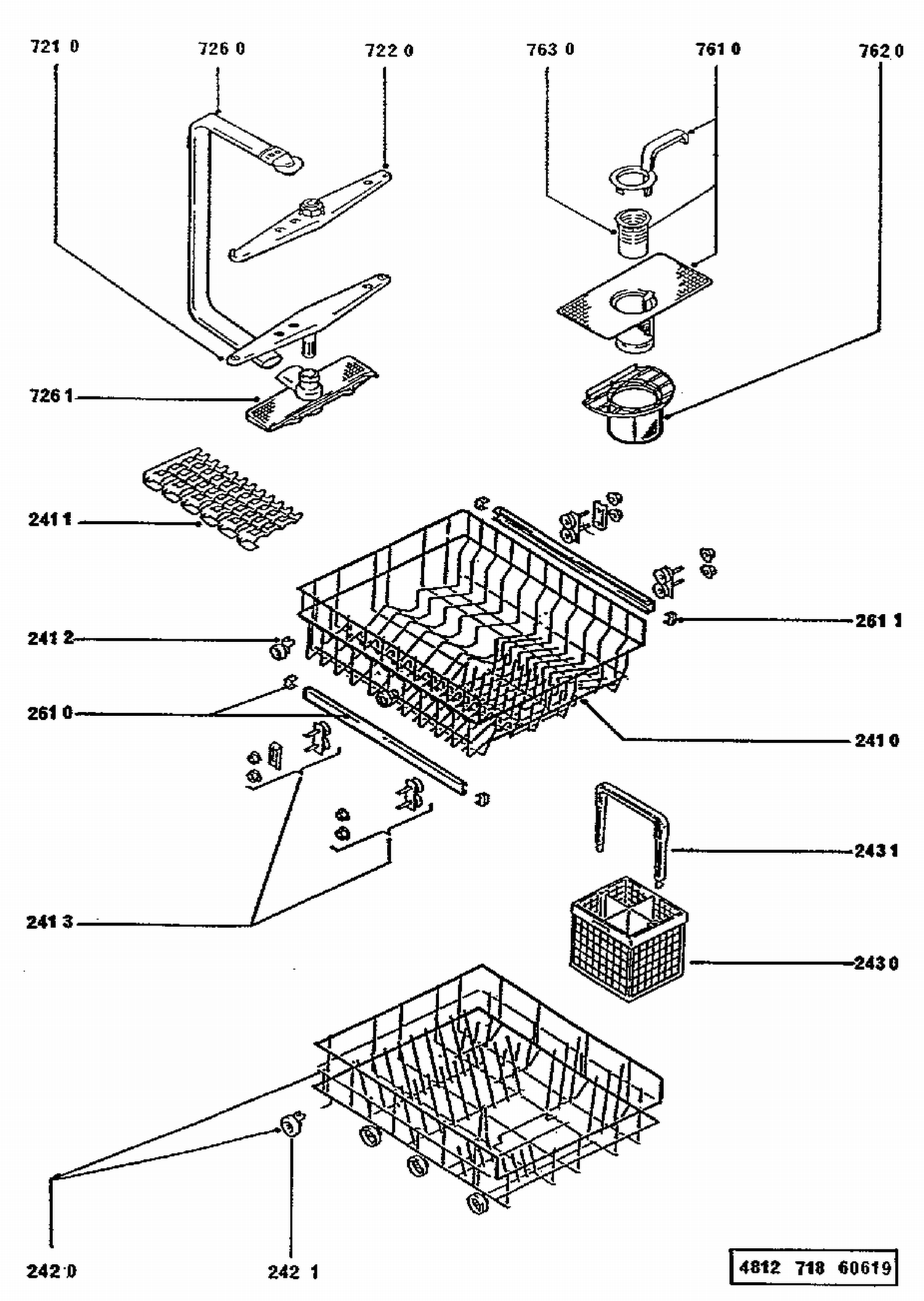 721 0
726 0
722 0
763 0
761 0
762 0
726 1
241 1
261 1
241 2
261 0
241 0
243 1
241 3
243 0
242 0
242 1
4812 718 60619