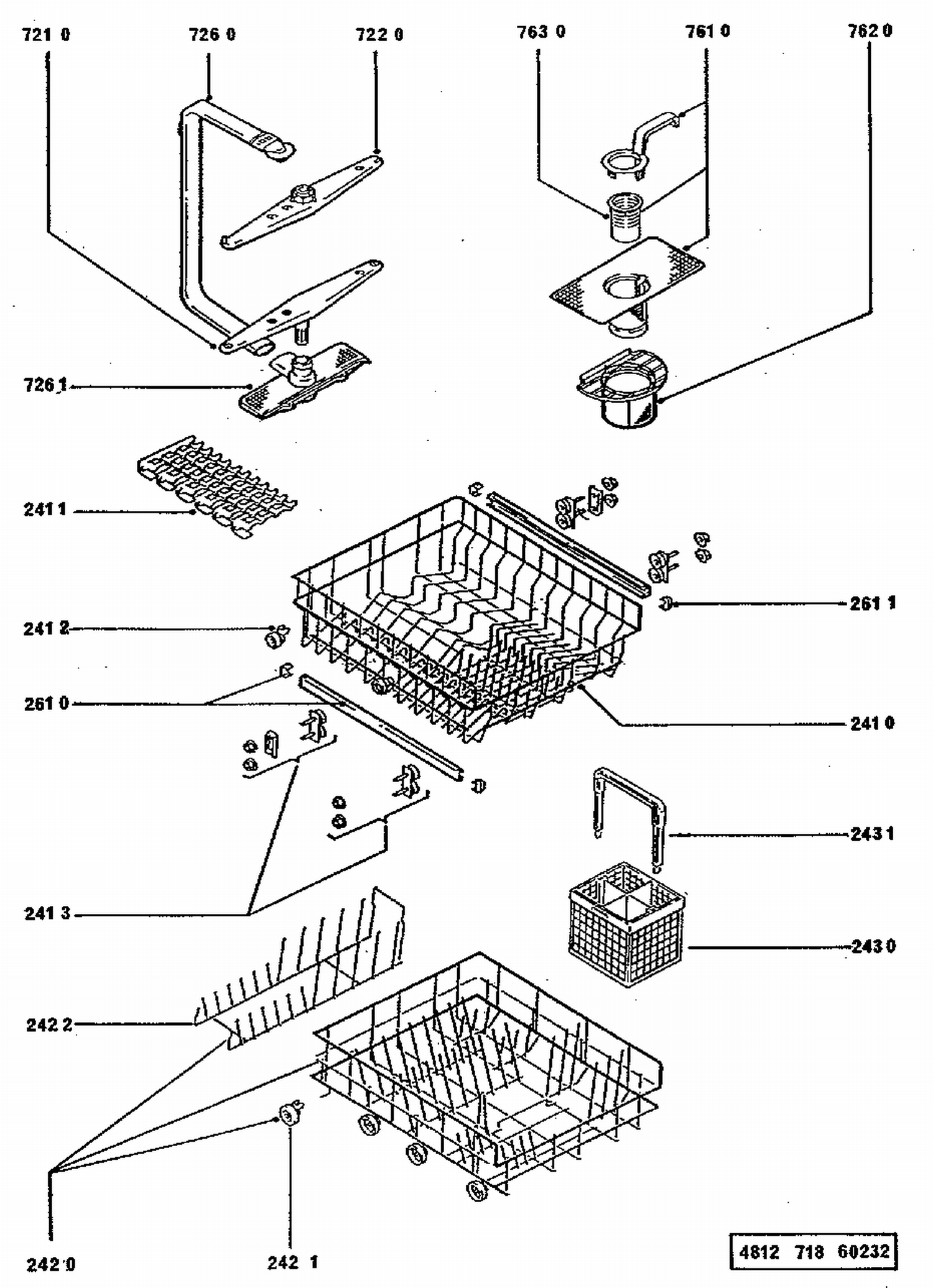 721 0
726 0
722 0
763 0
761 0
762 0
726 1
241 1
261 1
241 2
261 0
241 0
243 1
241 3
243 0
242 2
242 0
242 1
4812 718 60232