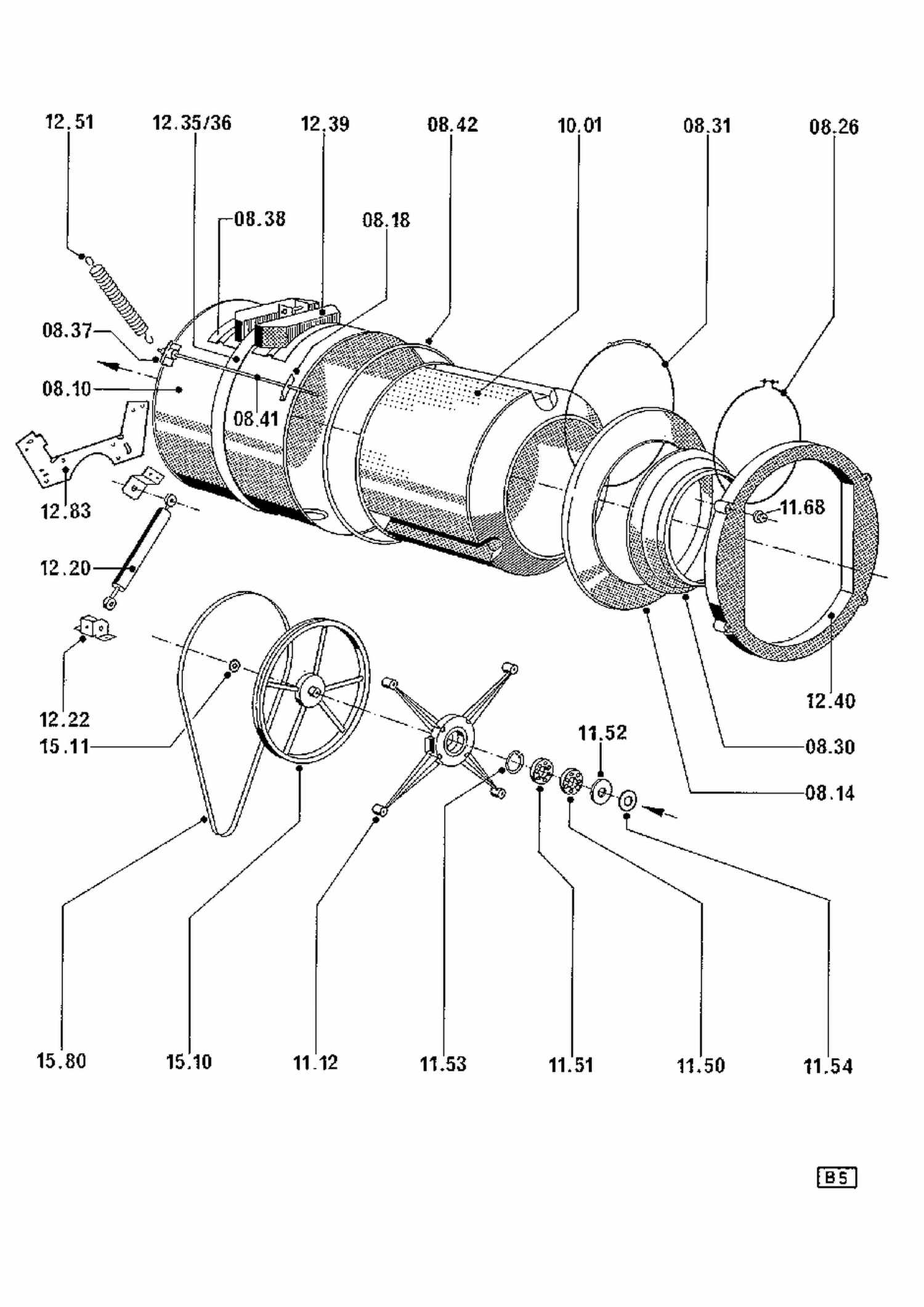 12.51
12.35/36
12.39
08.42
10.01
08.31
08.26
08.38
08.18
08.37
08.10
08.41
12.83
11.68
12.20
12.40
12.22
15.11
11.52
08.30
08.14
15.80
15.10
11.12
11.53
11.51
11.50
11.54
B5