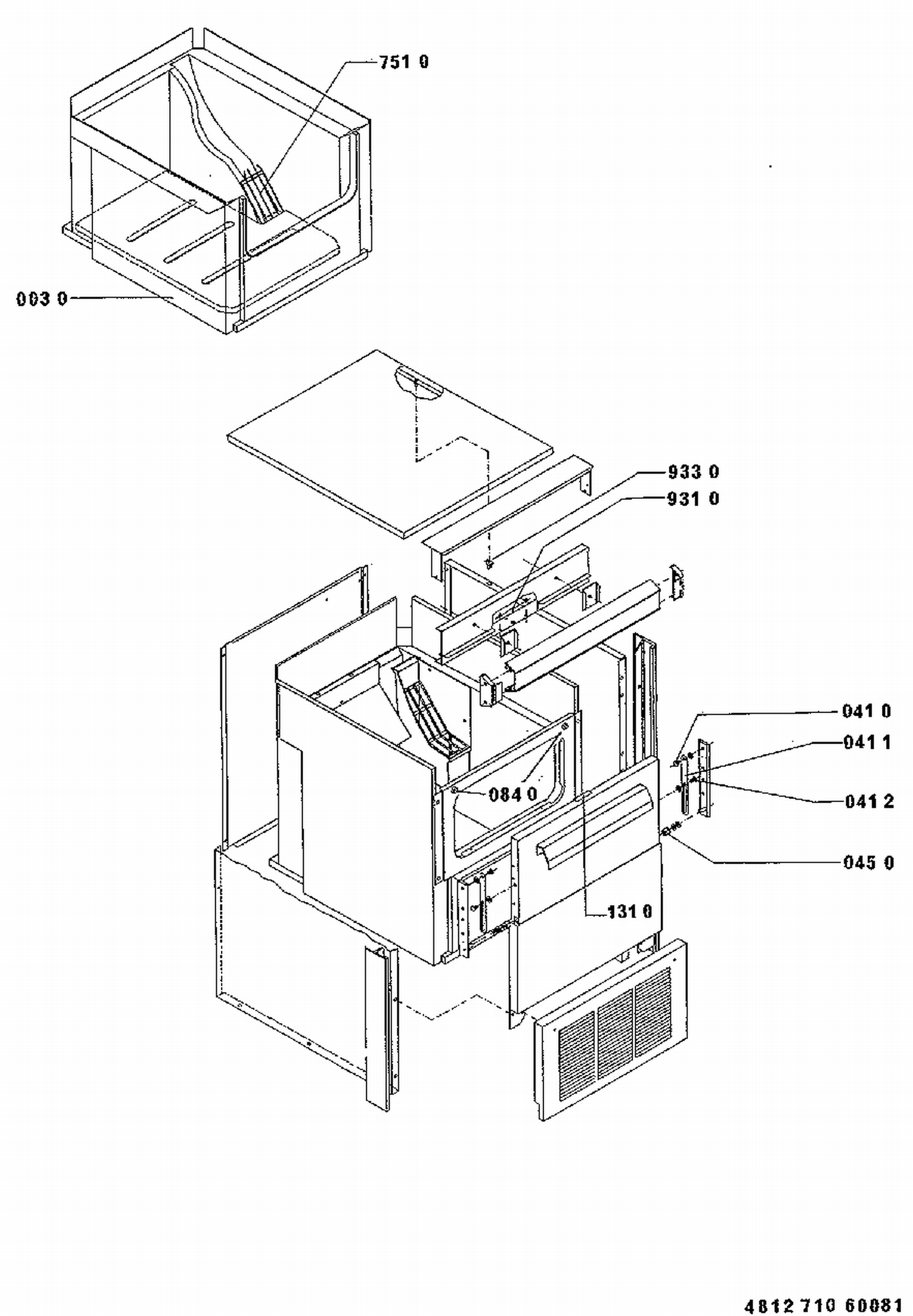 751 0
003 0
933 0
931 0
041 0
041 1
084 0
041 2
045 0
131 0
4812 710 60081