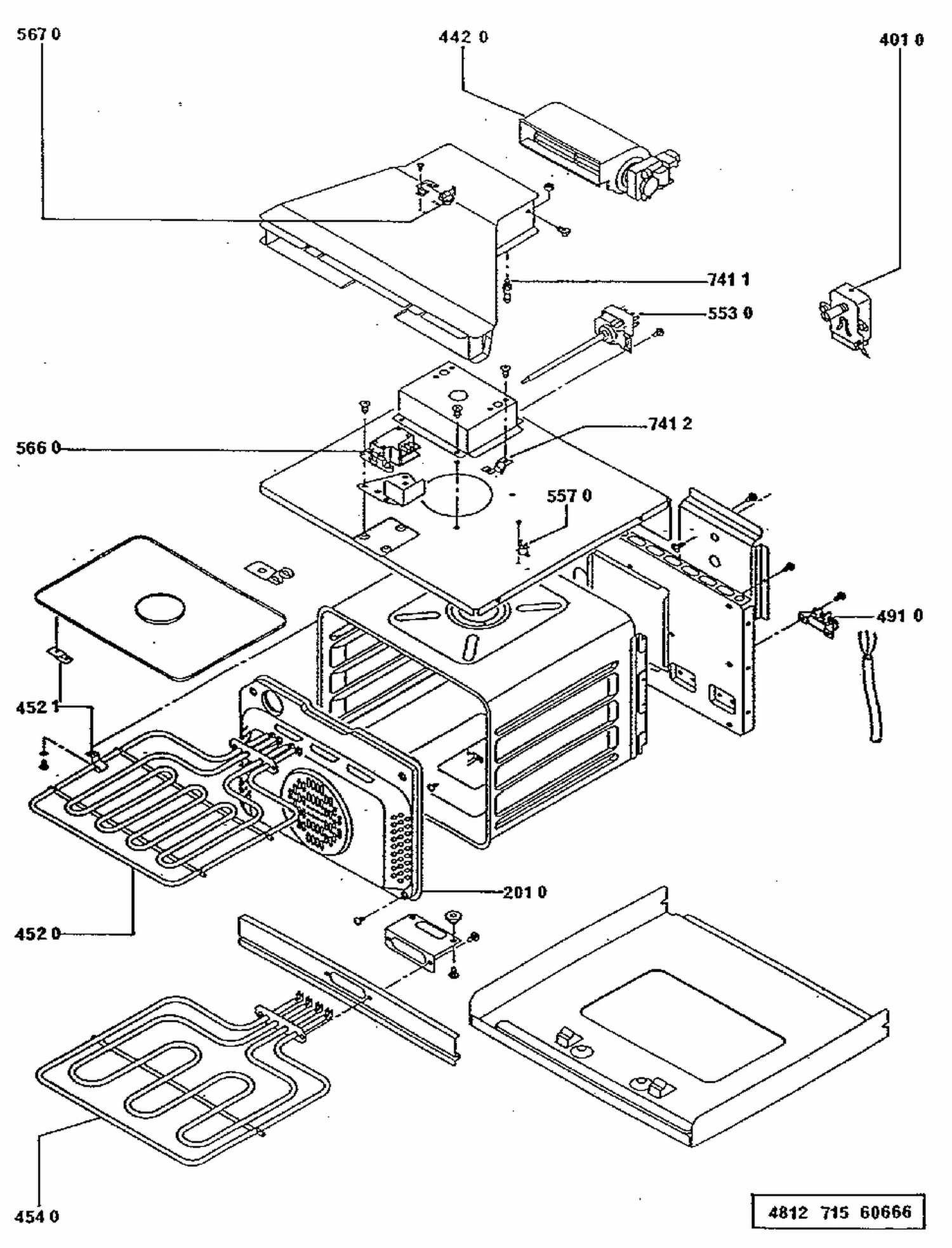 567 0

442 0

401 0

741 1

553 0

741 2

566 0

557 0

491 0

452 1

201 0

452 0

454 0

4812 715 60666