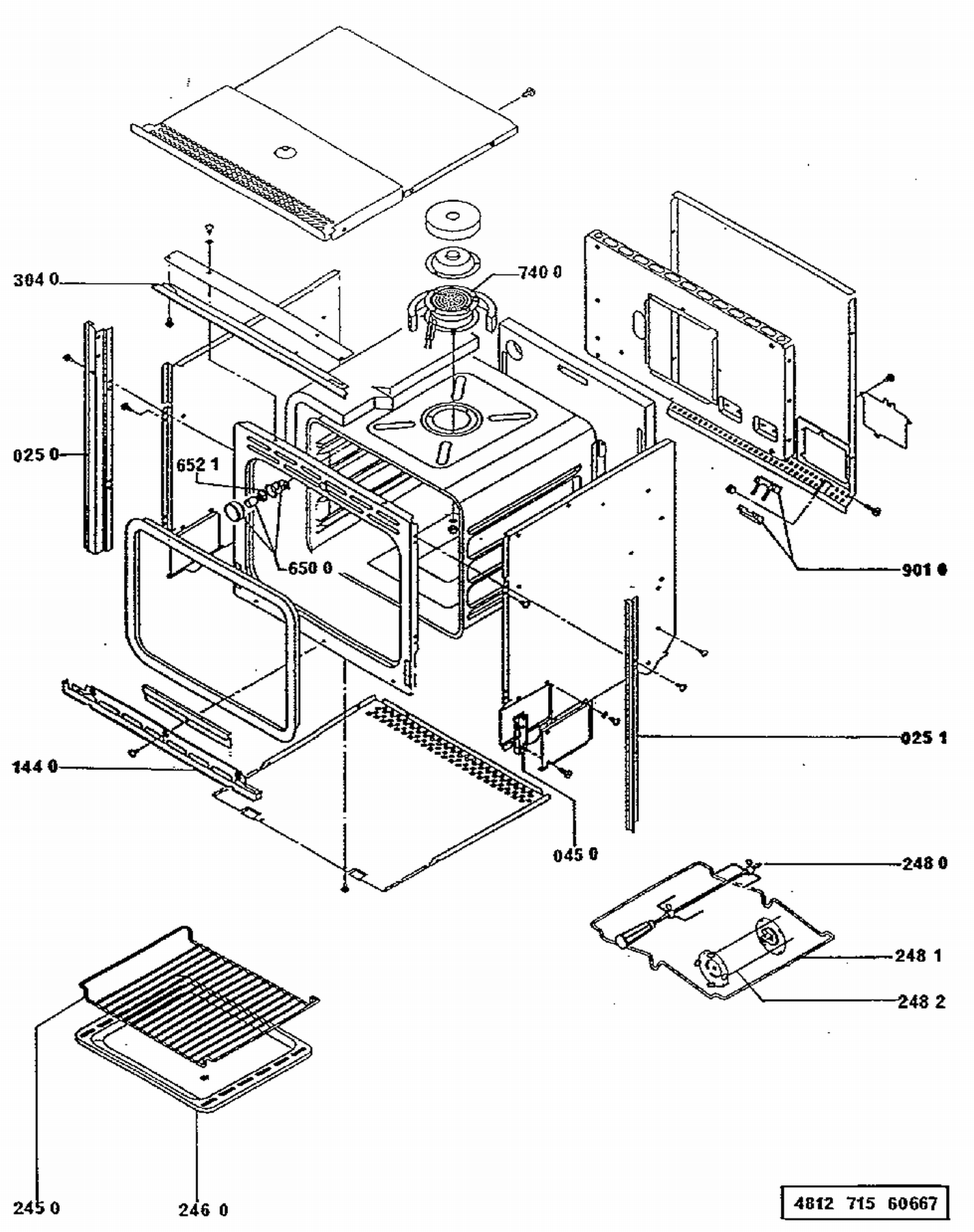 304 0
740 0
025 0
652 1
650 0
901 0
025 1
144 0
045 0
248 0
248 1
248 2
245 0
246 0
4812 715 60667