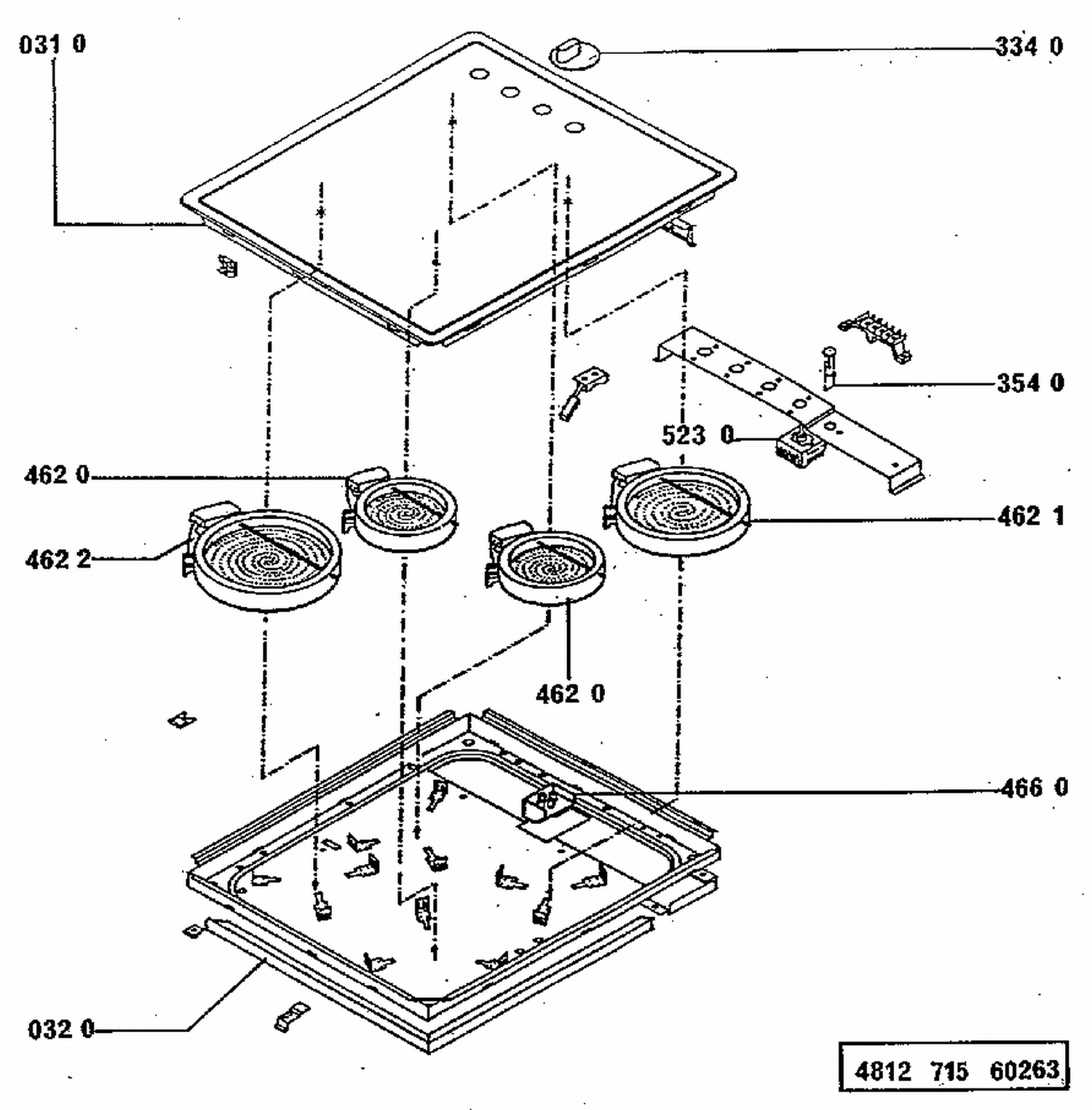 031 0
334 0
354 0
523 0
462 0
462 1
462 2
462 0
466 0
032 0
4812 715 60263