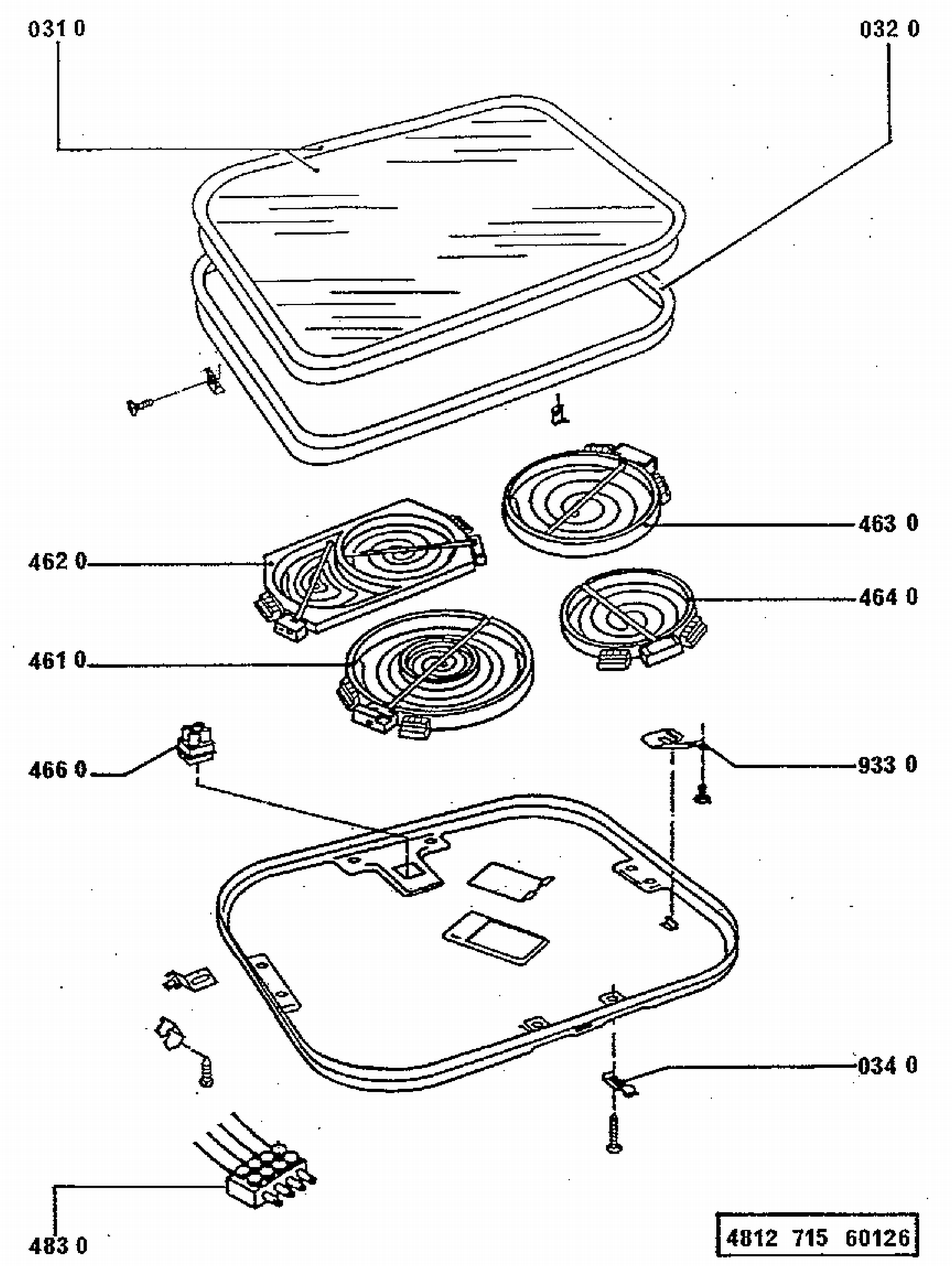 031 0
032 0
463 0
462 0
464 0
461 0
466 0
933 0
034 0
483 0
4812 715 60126