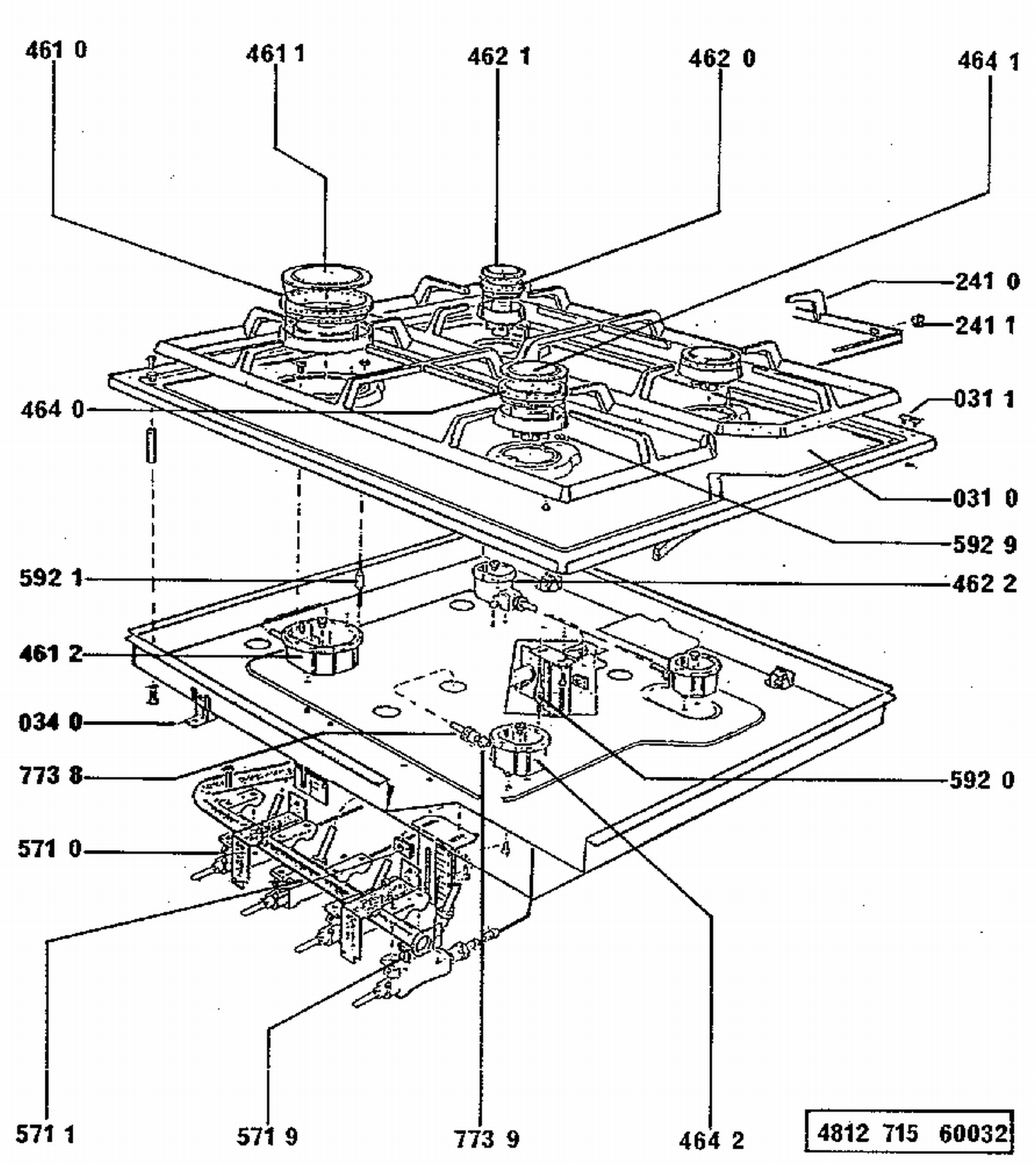 461 0
461 1
462 1
462 0
464 1
241 0
241 1
464 0
031 1
031 0
592 9
592 1
462 2
461 2
034 0
773 8
592 0
571 0
571 1
571 9
773 9
464 2
4812 715 60032