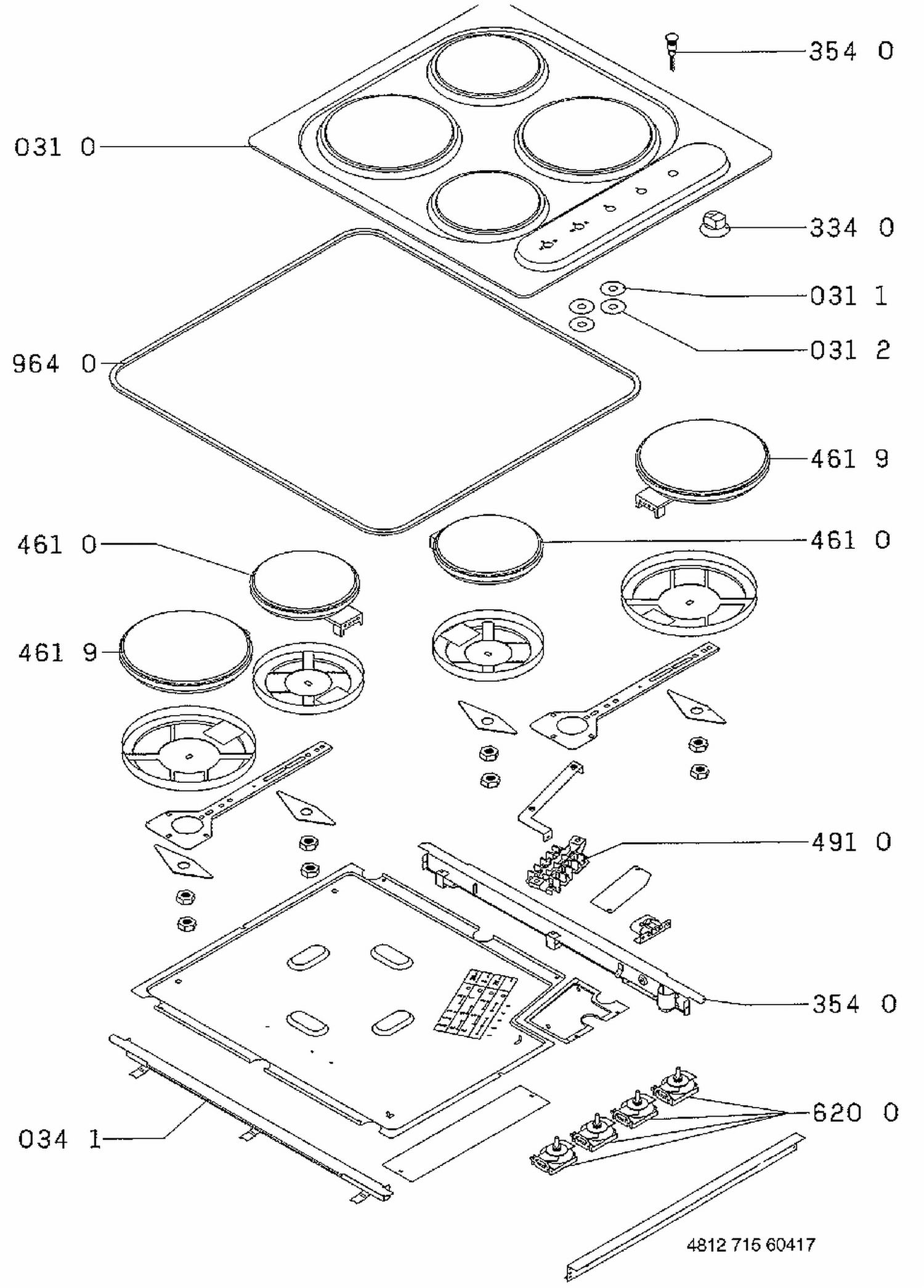 354 0
031 0
334 0
031 1
031 2
964 0
461 9
461 0
461 0
461 9
491 0
354 0
620 0
034 1
4812 715 60417