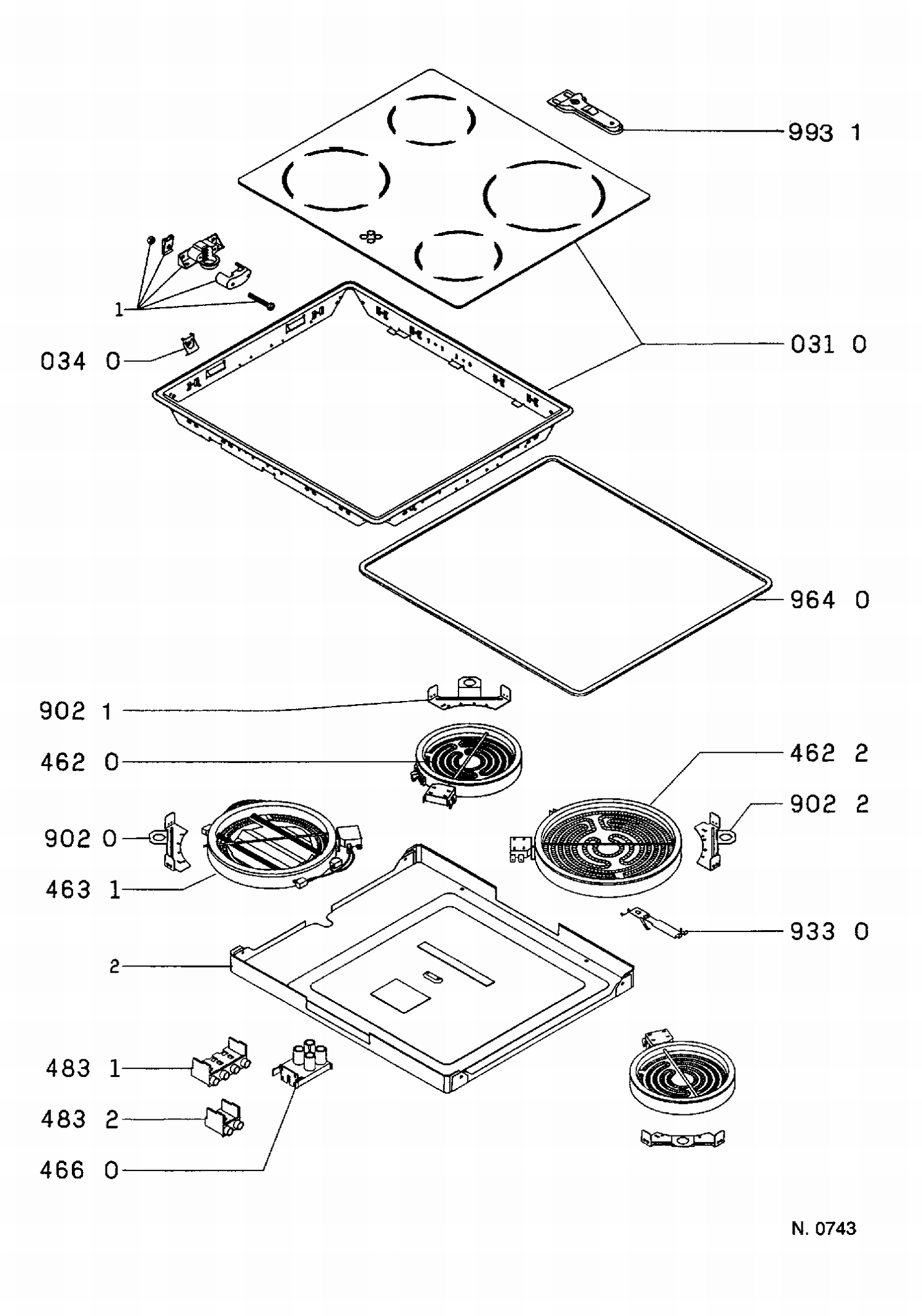 993 1

1

034 0

031 0

964 0

902 1

462 0

462 2

902 2

902 0

463 1

933 0

2

483 1

483 2

466 0

N. 0743