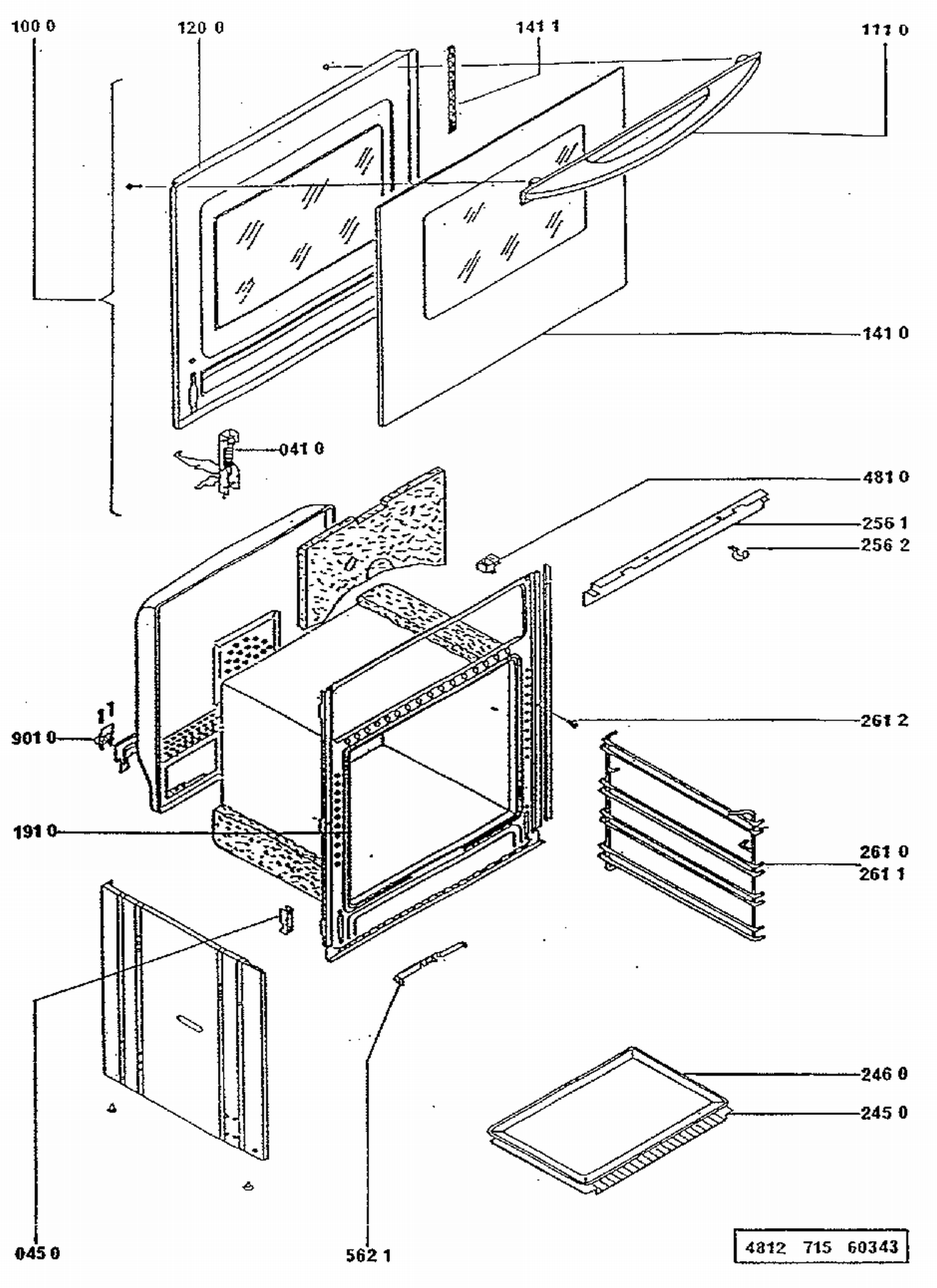 100 0
120 0
141 1
111 0
141 0
041 0
481 0
256 1
256 2
901 0
261 2
191 0
261 0
261 1
246 0
245 0
045 0
562 1
4812 715 60343