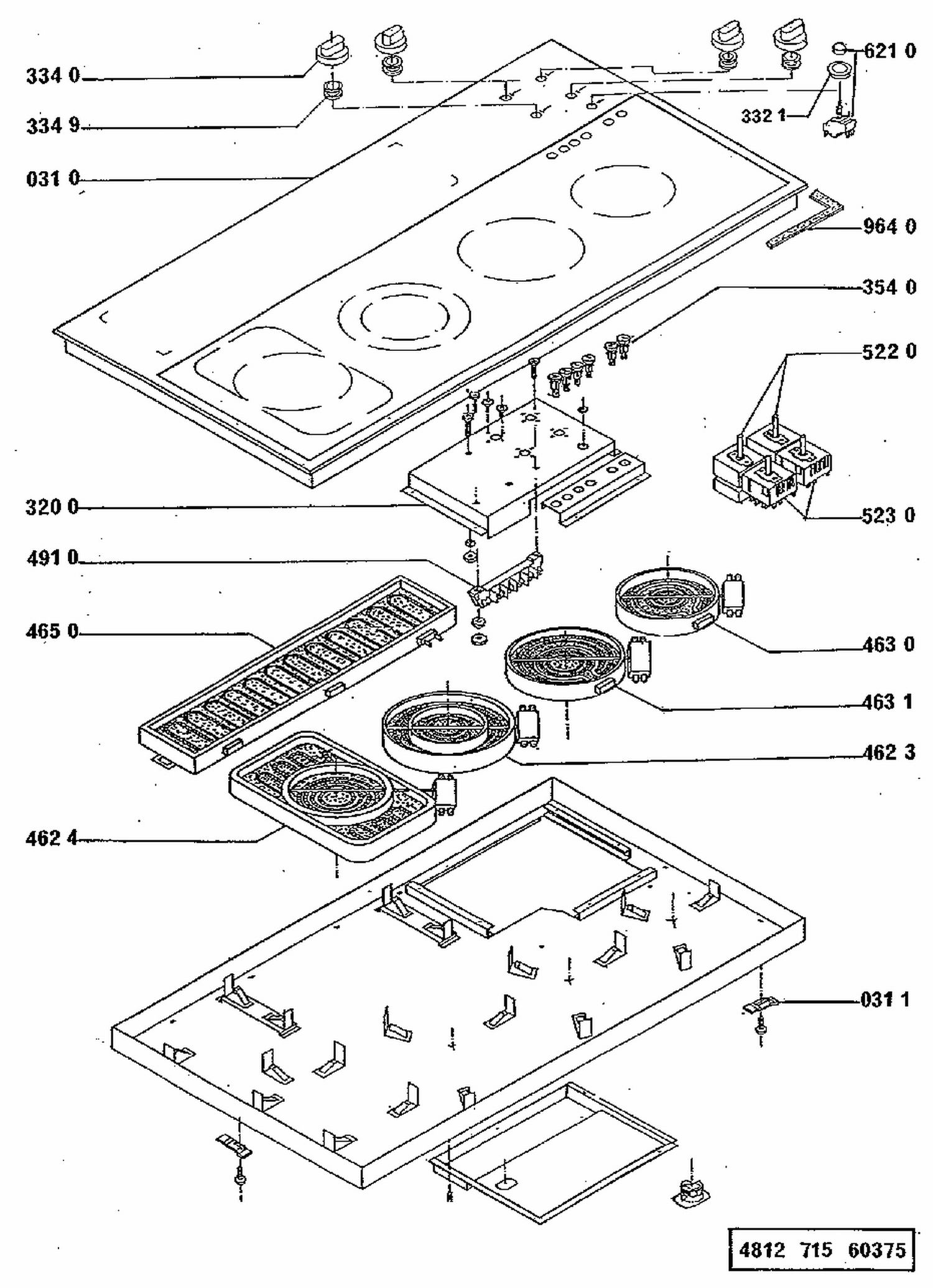 334 0
334 9
031 0
621 0
332 1
964 0
354 0
522 0
523 0
320 0
491 0
465 0
463 0
463 1
462 3
462 4
031 1
4812 715 60375