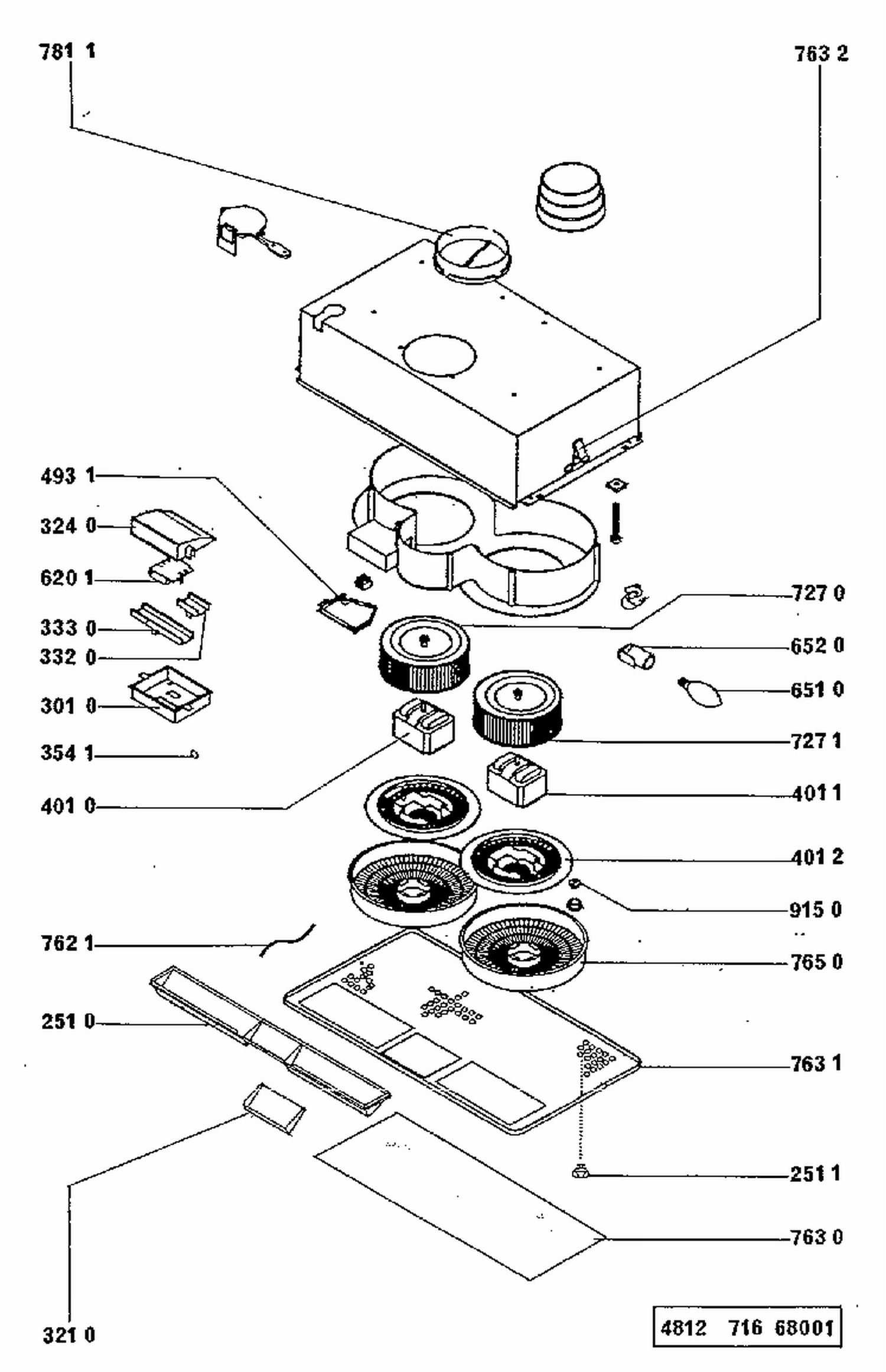 781 1

763 2

493 1

324 0

620 1

333 0

332 0

301 0

354 1

401 0

727 0

652 0

651 0

727 1

401 1

401 2

915 0

762 1

765 0

251 0

763 1

251 1

763 0

321 0

4812 716 68001