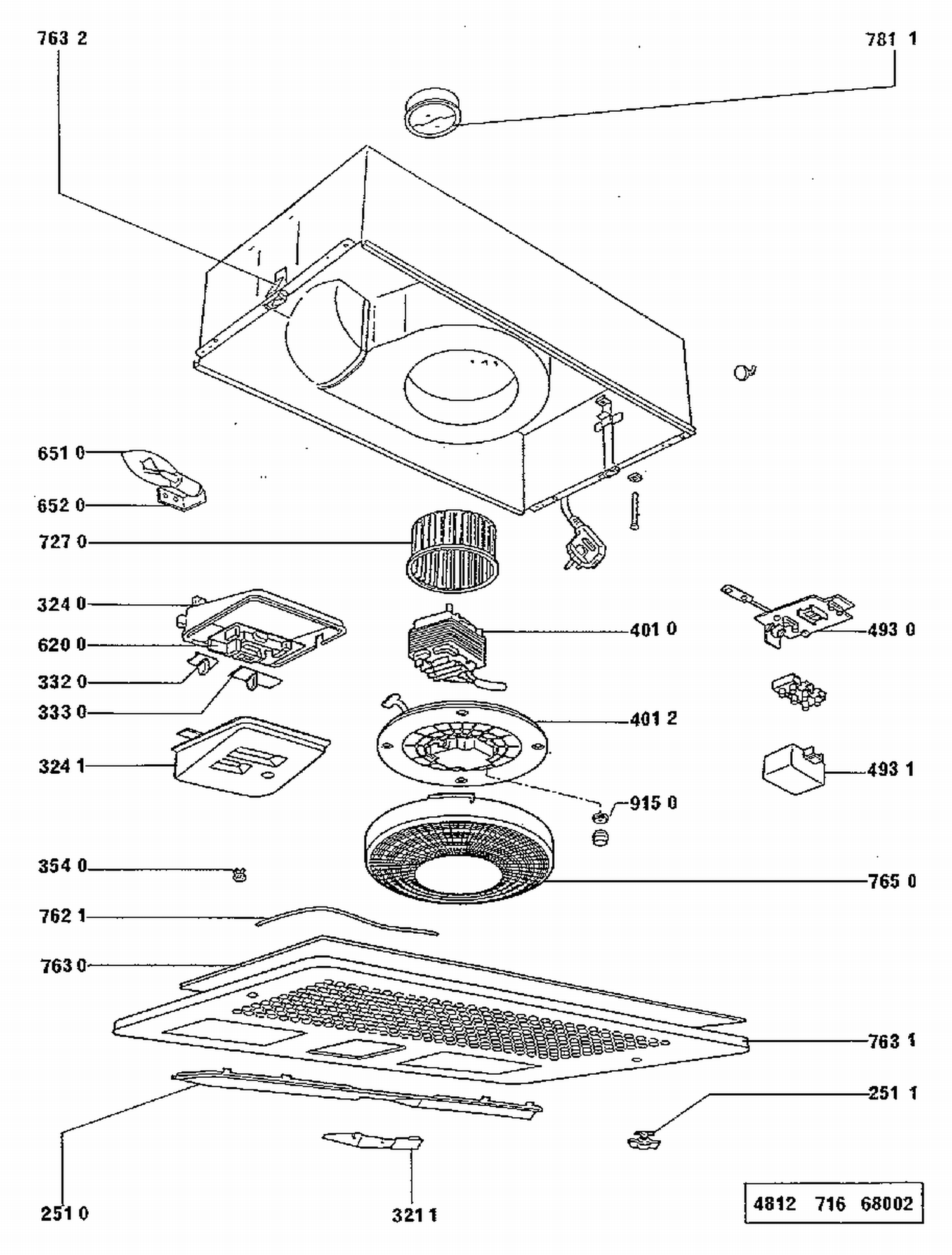 763 2
781 1
651 0
652 0
727 0
324 0
620 0
332 0
333 0
324 1
401 0
493 0
401 2
493 1
915 0
354 0
765 0
762 1
763 0
763 1
251 1
251 0
321 1
4812 716 68002