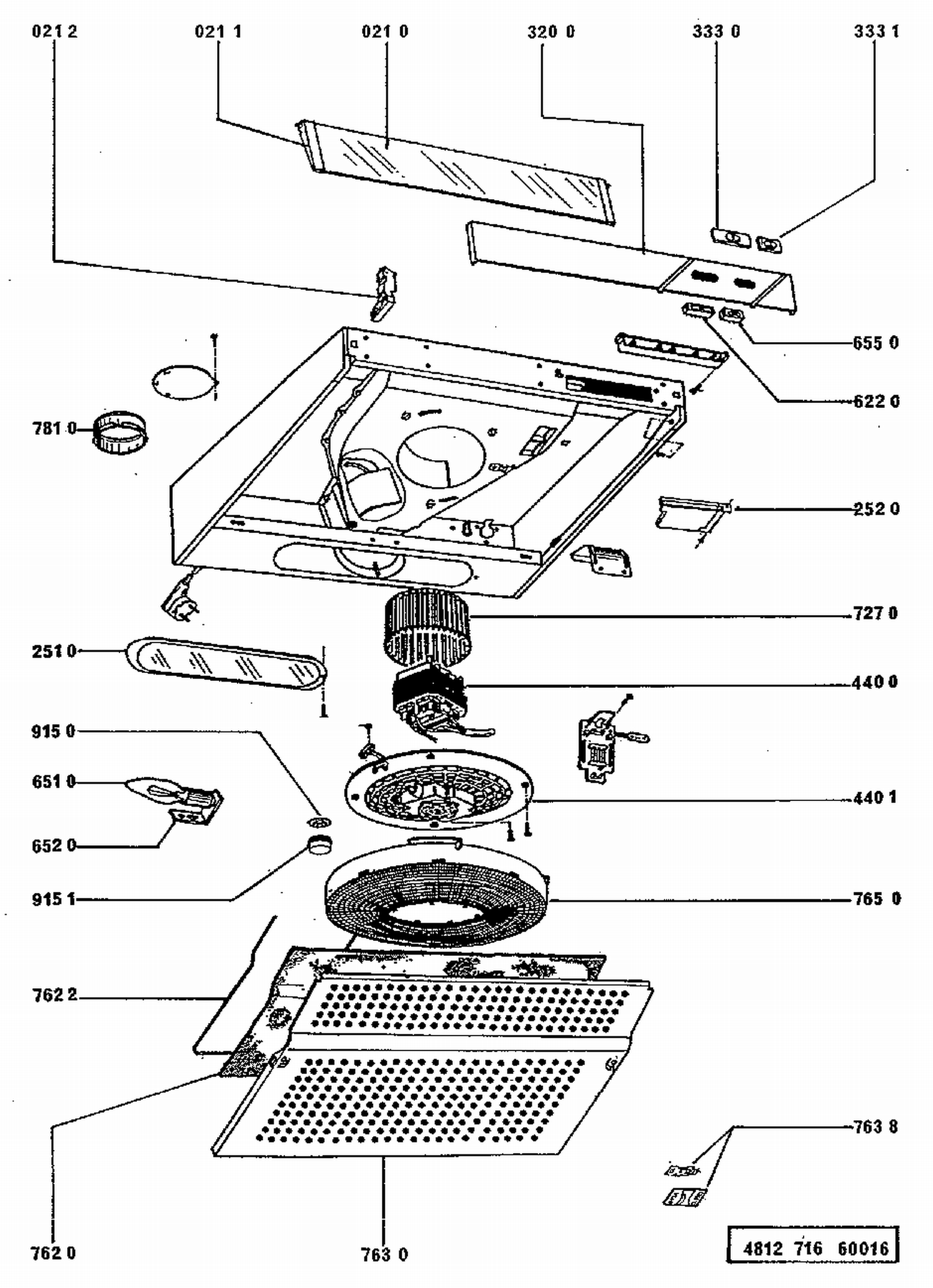 021 2
021 1
021 0
320 0
333 0
333 1
655 0
622 0
781 0
252 0
727 0
251 0
440 0
915 0
651 0
440 1
652 0
915 1
765 0
762 2
763 8
762 0
763 0
4812 716 60016