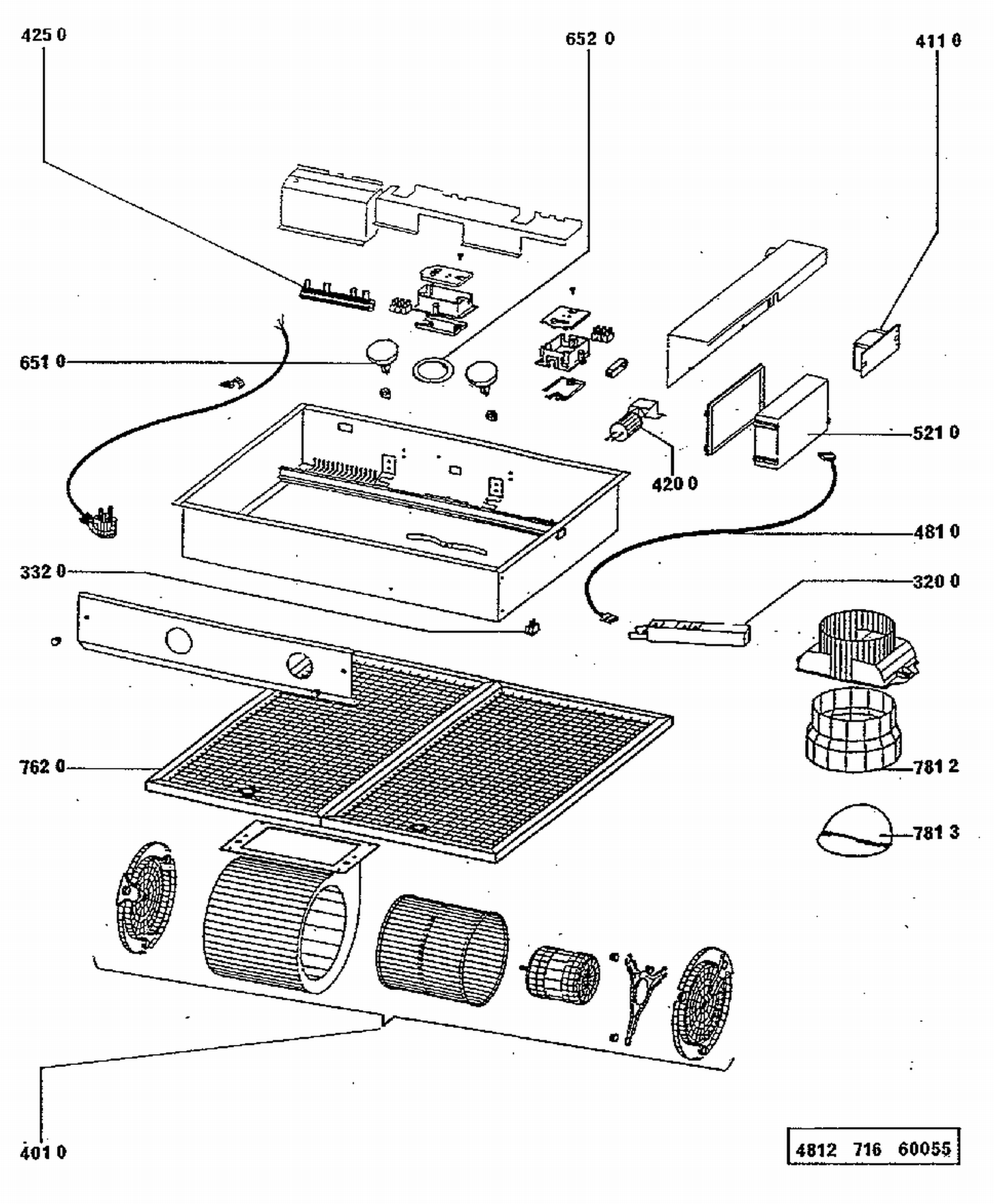 425 0

652 0

411 0

651 0

521 0

420 0

481 0

332 0

320 0

762 0

781 2

781 3

401 0

4812 716 60055