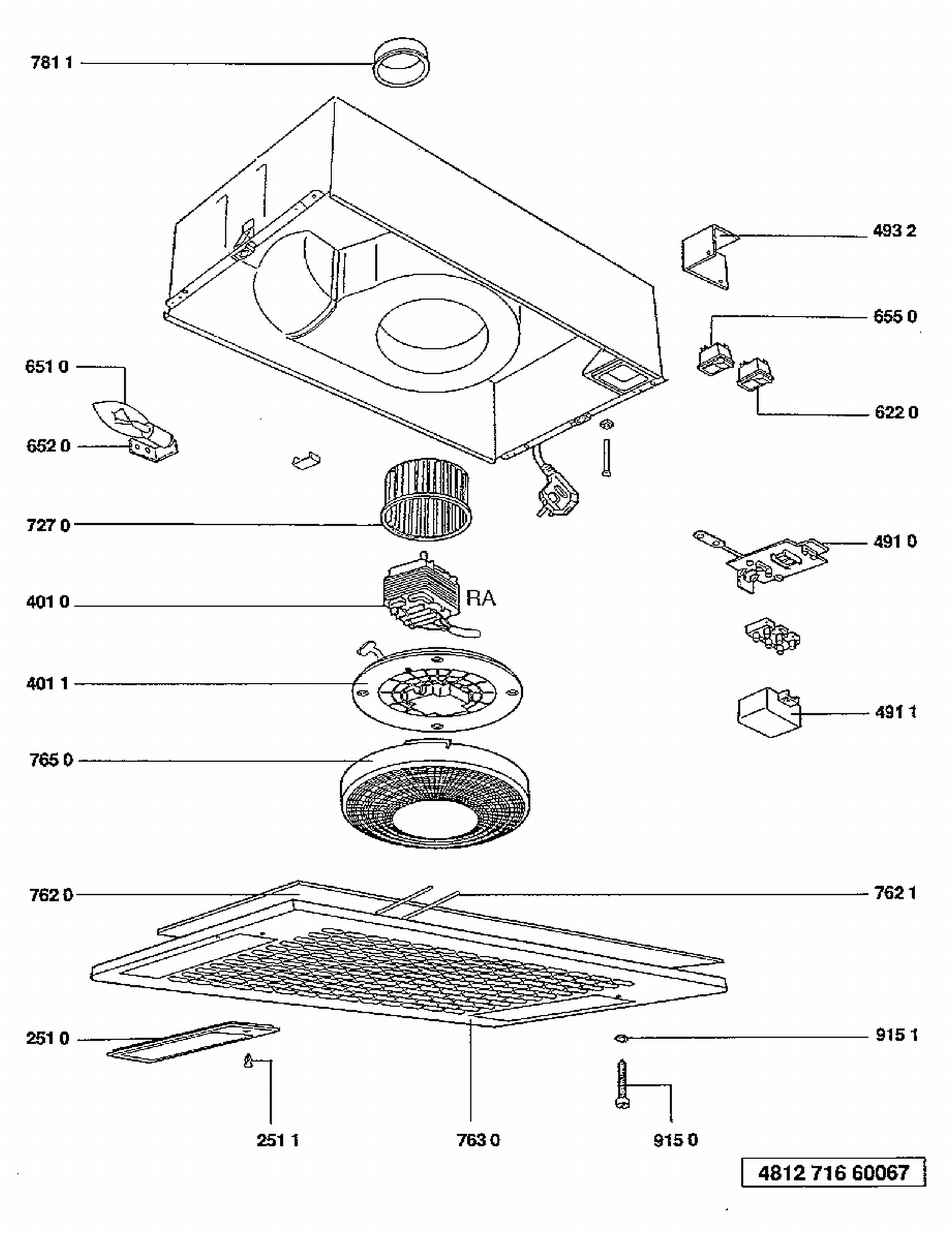 781 1

493 2

655 0

651 0

622 0

652 0

727 0

491 0

401 0

RA

401 1

491 1

765 0

762 0

762 1

251 0

915 1

251 1

763 0

915 0

4812 716 60067