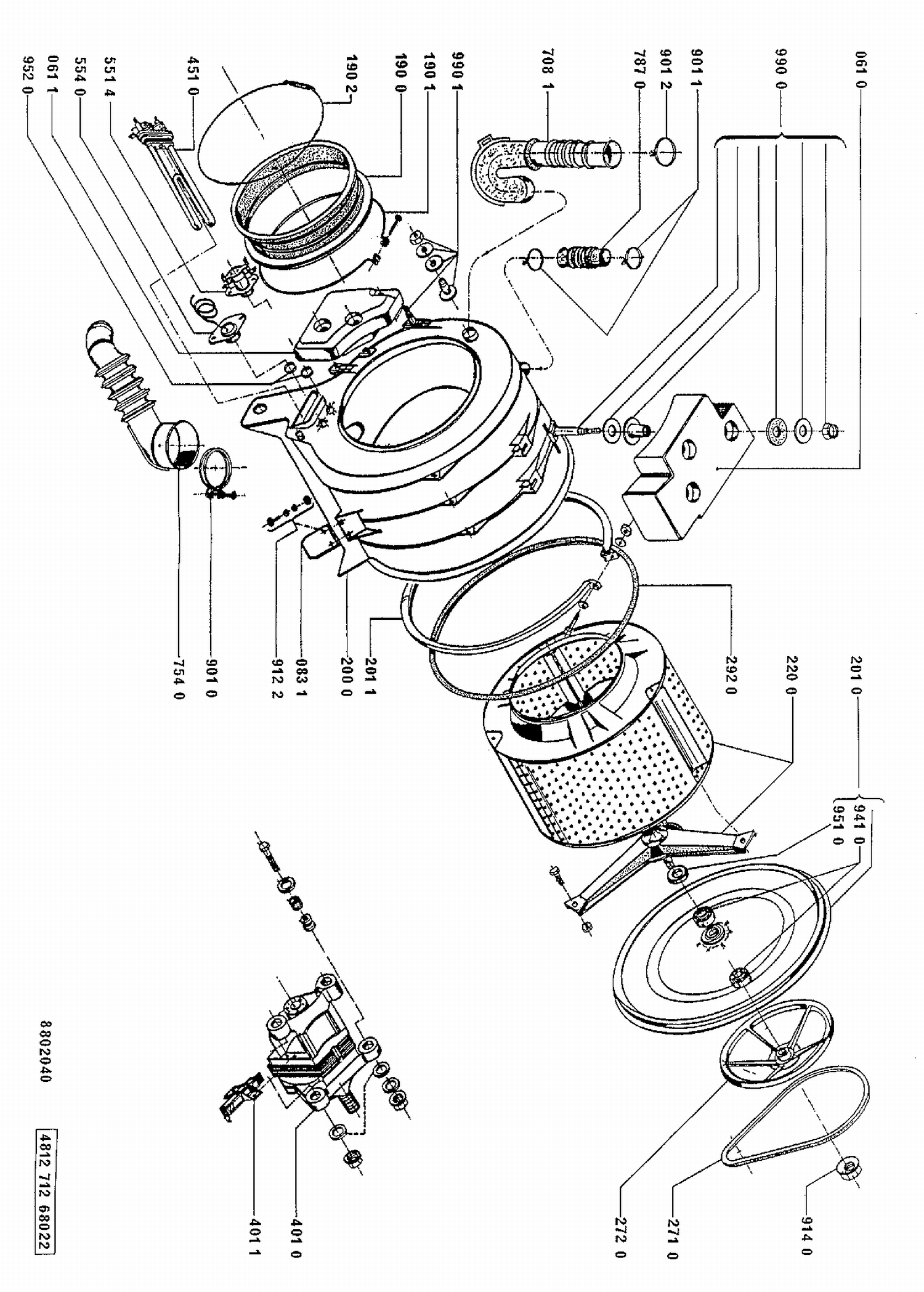 061 0
990 0
901 1
901 2
787 0
708 1
990 1
190 1
190 0
190 2
451 0
551 4
554 0
061 1
952 0
201 0
941 0
951 0
220 0
292 0
201 1
200 0
083 1
912 2
901 0
754 0
914 0
271 0
272 0
401 0
401 1
8802040
4812 712 68022