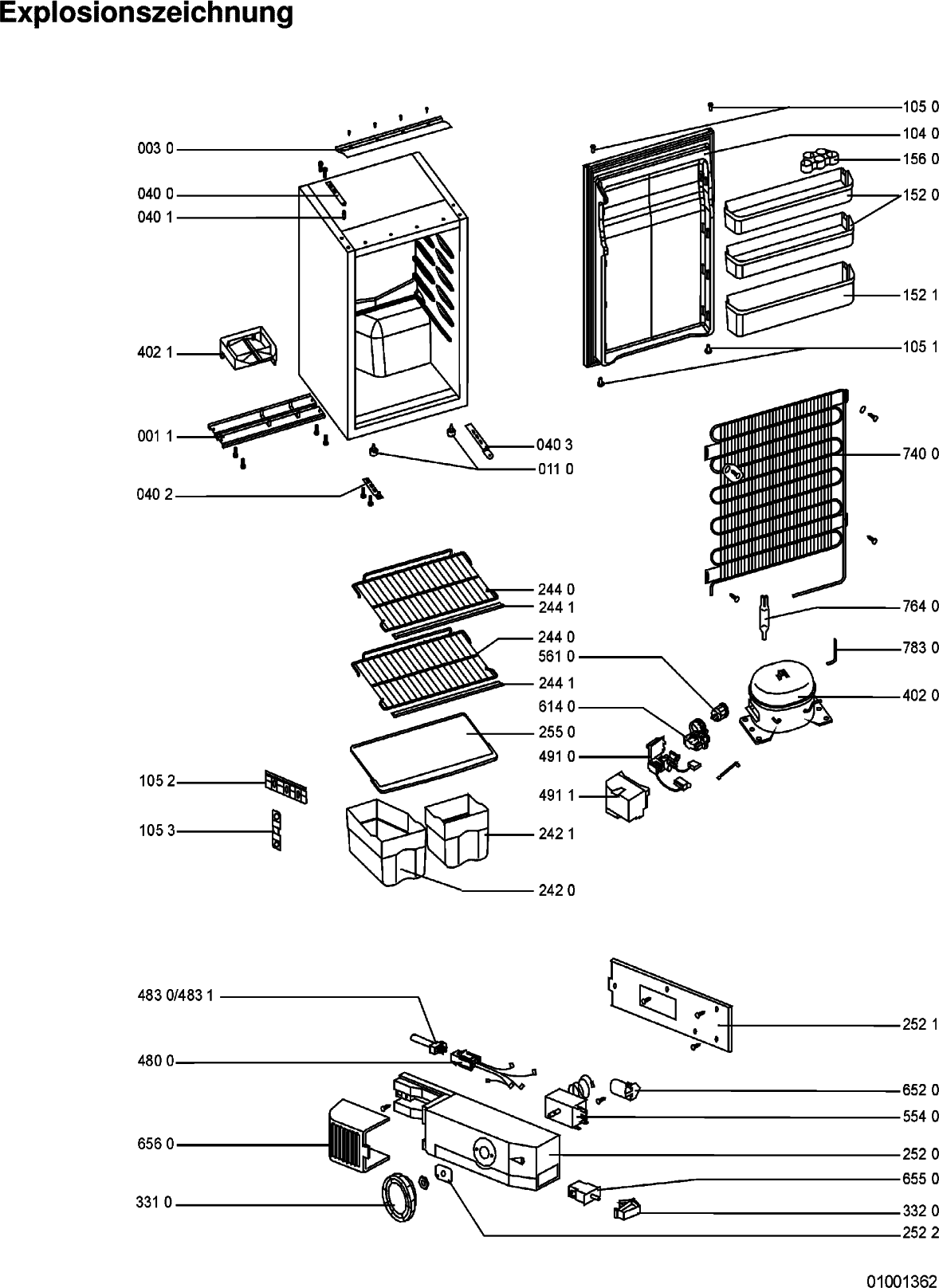 Explosionszeichnung

003 0
040 0
040 1
402 1
001 1
040 2
040 3
011 0
105 0
104 0
156 0
152 0
152 1
105 1
740 0
764 0
783 0
402 0
244 0
244 1
244 0
561 0
244 1
614 0
255 0
491 0
491 1
242 1
242 0
105 2
105 3
483 0/483 1
480 0
656 0
331 0
252 1
652 0
554 0
252 0
655 0
332 0
252 2

01001362