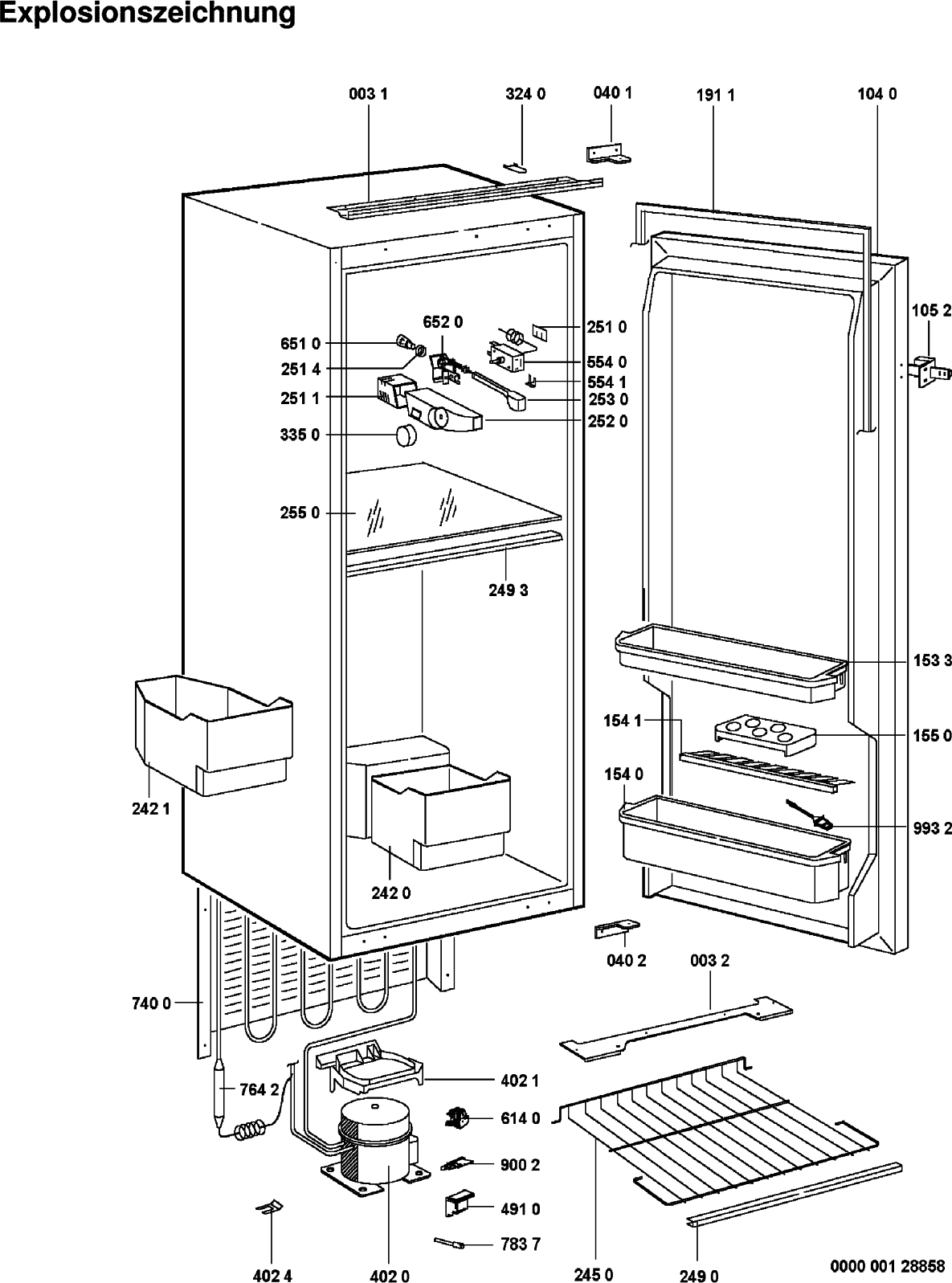 Explosionszeichnung

003 1
324 0
040 1
191 1
104 0
105 2
651 0
652 0
251 0
251 4
554 0
554 1
251 1
253 0
252 0
335 0
255 0
249 3
153 3
154 1
155 0
154 0
993 2
242 1
242 0
040 2
003 2
740 0
764 2
402 1
614 0
900 2
491 0
783 7
402 4
402 0
245 0
249 0
0000 001 28858