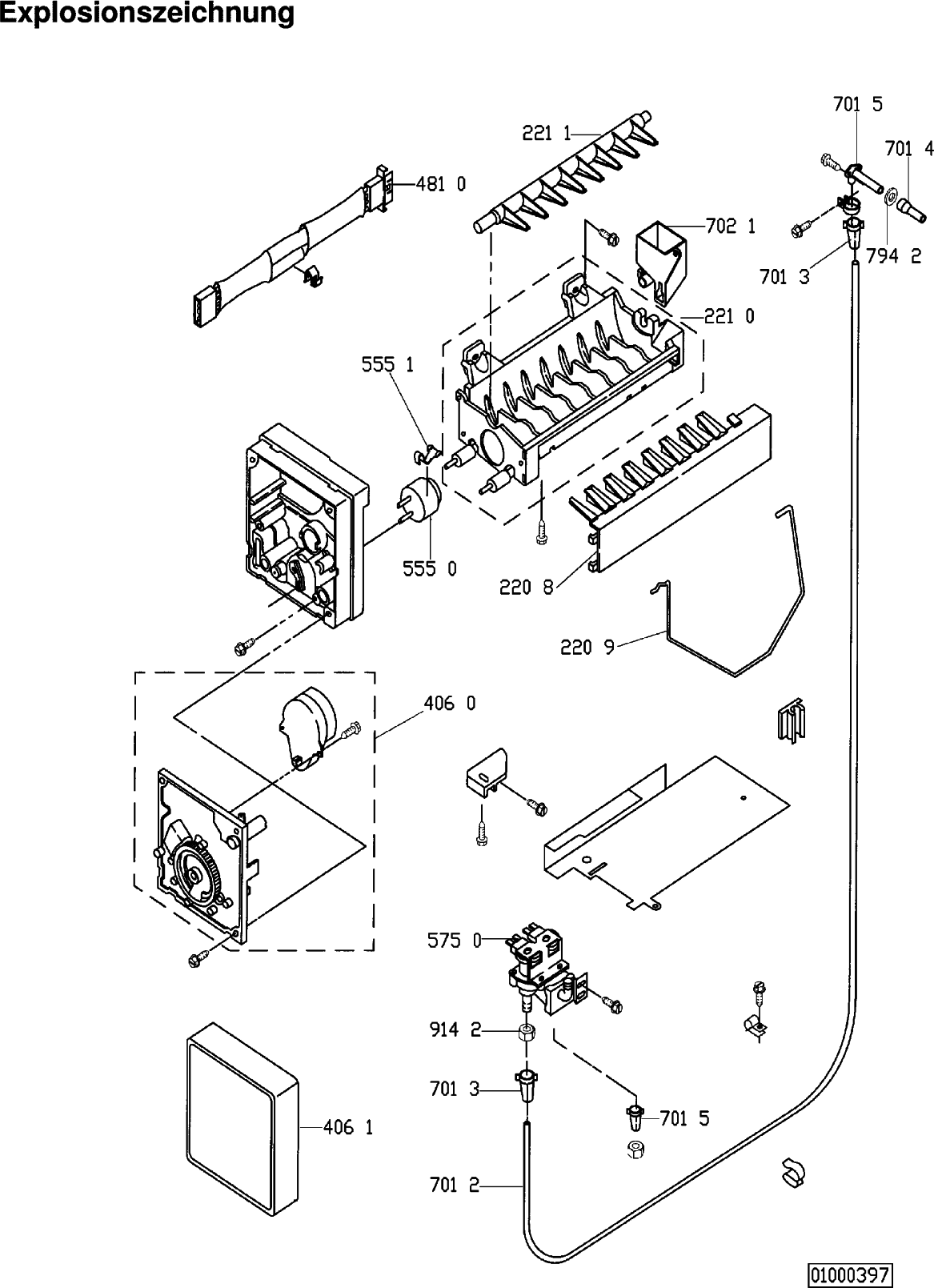 Explosionszeichnung

701 5
221 1
701 4
481 0
702 1
794 2
701 3
221 0
555 1
555 0
220 8
220 9
406 0
575 0
914 2
701 3
701 5
406 1
701 2
01000397