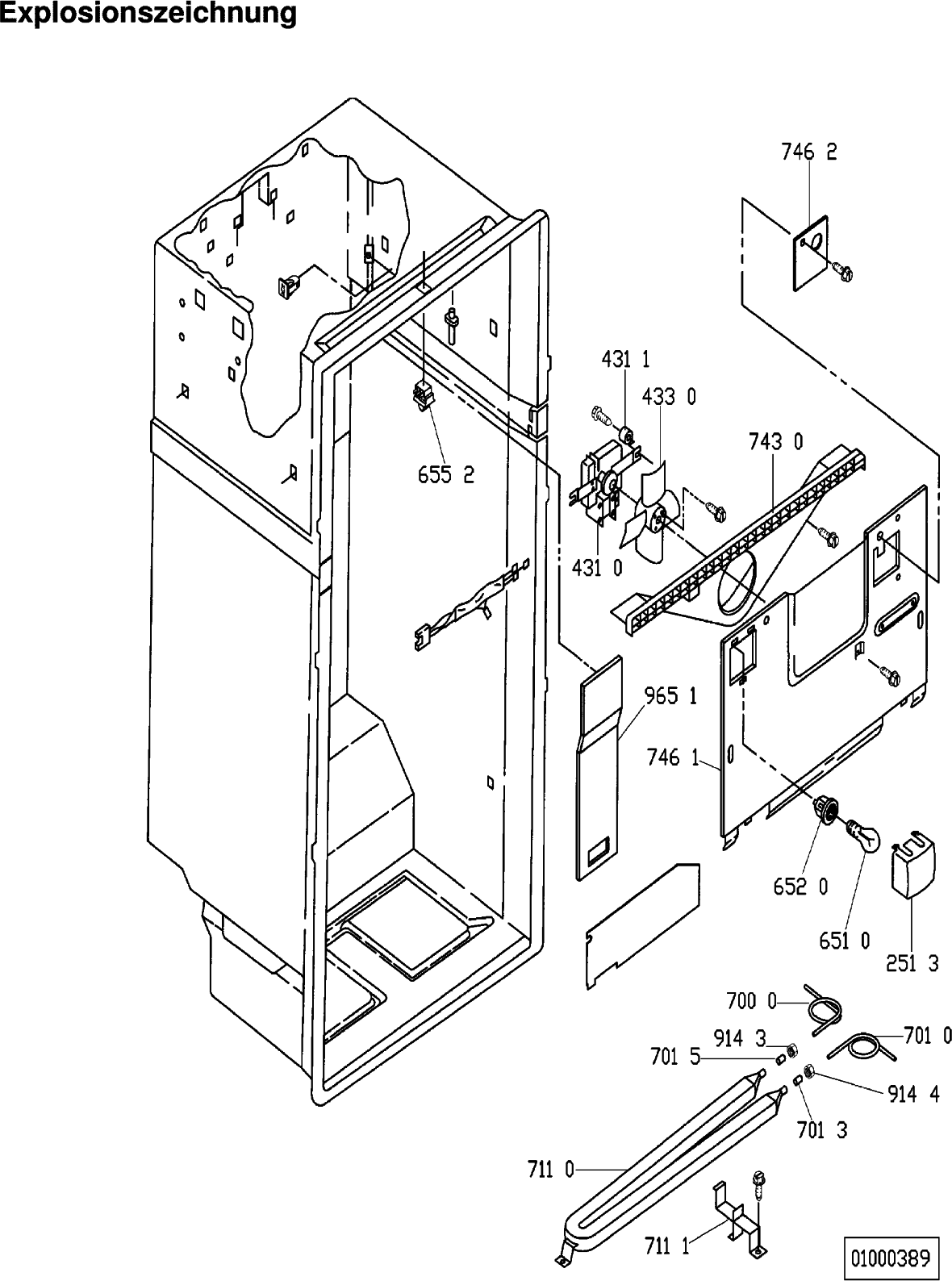 Explosionszeichnung

746 2

431 1

433 0

743 0

655 2

431 0

965 1

746 1

652 0

651 0

251 3

700 0

914 3

701 0

701 5

914 4

701 3

711 0

711 1

01000389