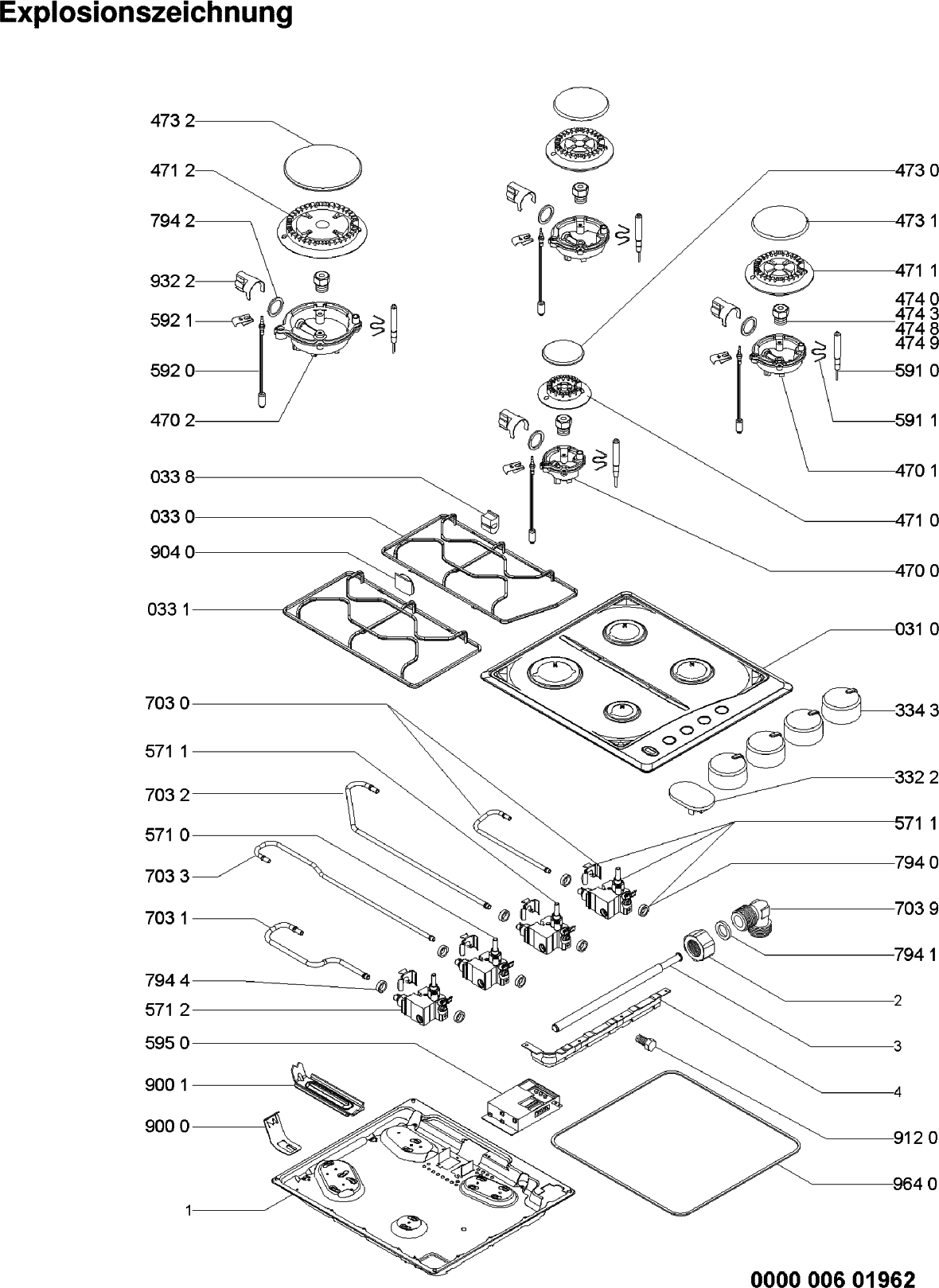 Explosionszeichnung

473 2
471 2
794 2
932 2
592 1
592 0
470 2
033 8
033 0
904 0
033 1
703 0
571 1
703 2
571 0
703 3
703 1
794 4
571 2
595 0
900 1
900 0
1

473 0
473 1
471 1
474 0
474 3
474 8
474 9
591 0
591 1
470 1
471 0
470 0
031 0
334 3
332 2
571 1
794 0
703 9
794 1
2
3
4
912 0
964 0

0000 006 01962