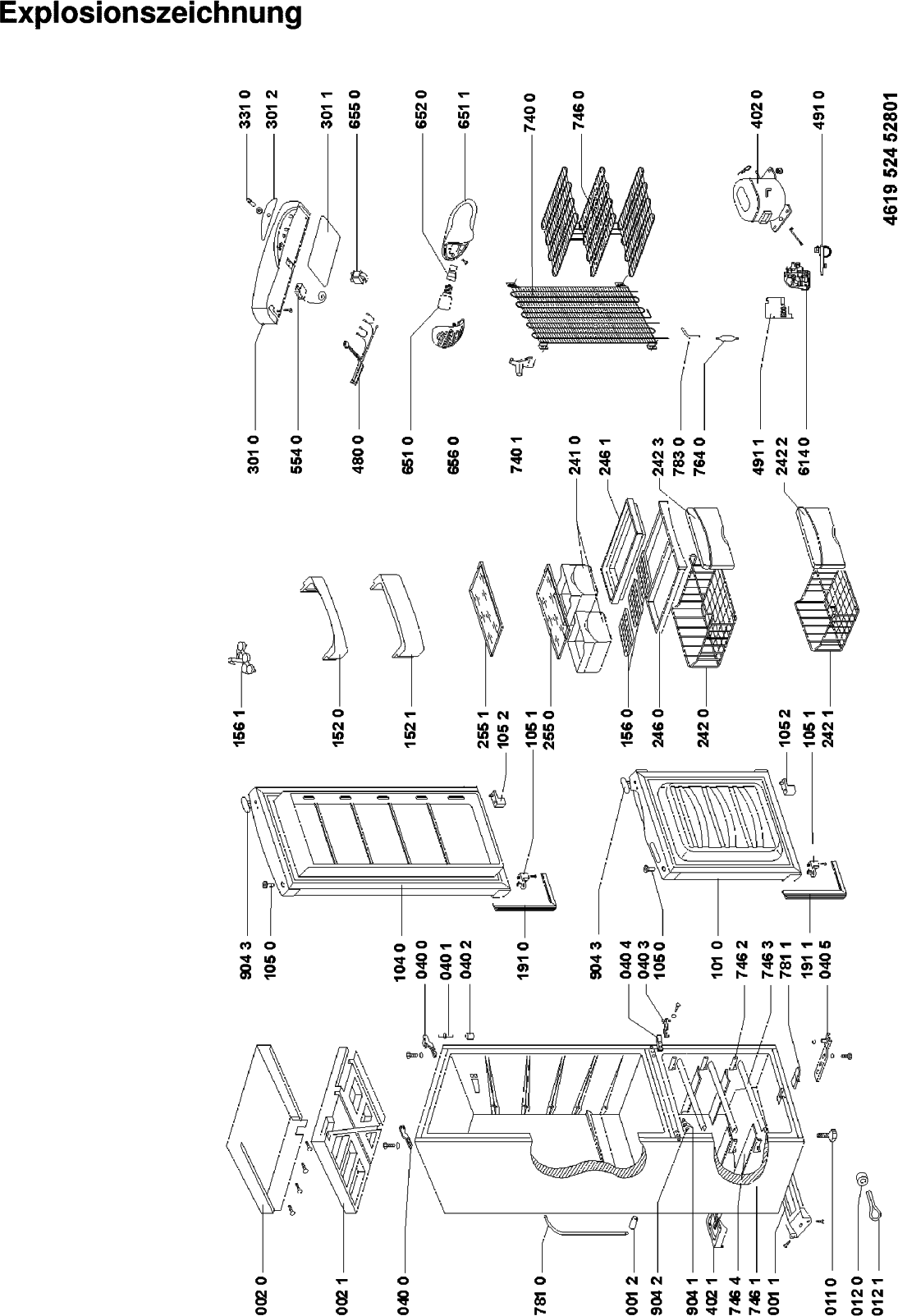 Explosionszeichnung

331 0
301 2
301 1
655 0
652 0
651 1
740 0
746 0
402 0
491 0
4619 524 52801

301 0
554 0
480 0
651 0
656 0
740 1
241 0
246 1
242 3
783 0
764 0
491 1
242 2
614 0

156 1
152 0
152 1
255 1
105 2
105 1
255 0
156 0
246 0
242 0
105 2
105 1
242 1

904 3
105 0
104 0
040 0
040 1
040 2
191 0
904 3
040 4
040 3
105 0
101 0
746 2
746 3
781 1
191 1
040 5

002 0
002 1
040 0
781 0
001 2
904 2
904 1
402 1
746 4
746 1
001 1
011 0
012 0
012 1