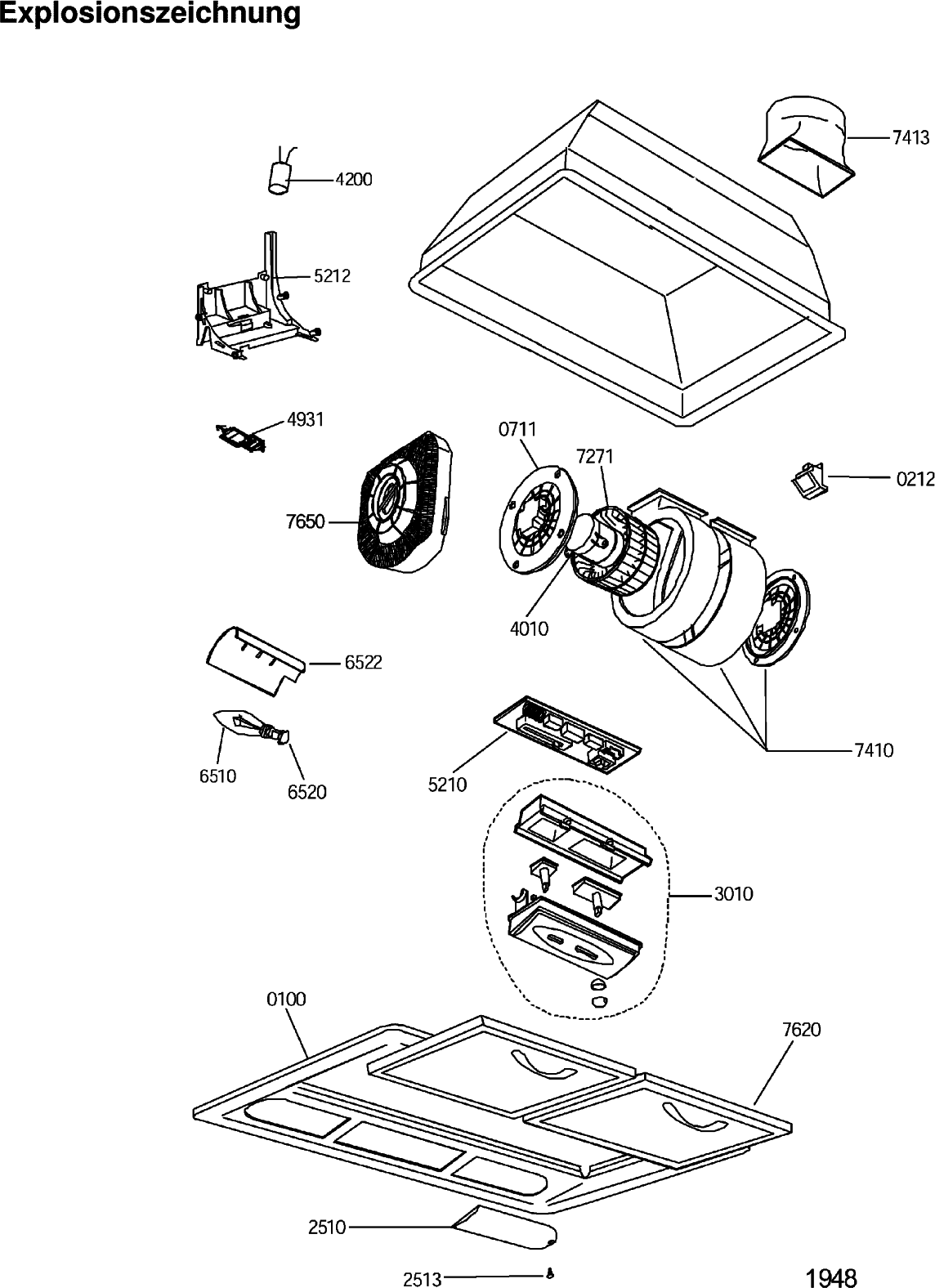 Explosionszeichnung

7413

4200

5212

4931

0711

7271

0212

7650

4010

6522

6510

6520

5210

7410

3010

0100

7620

2510

2513

1948