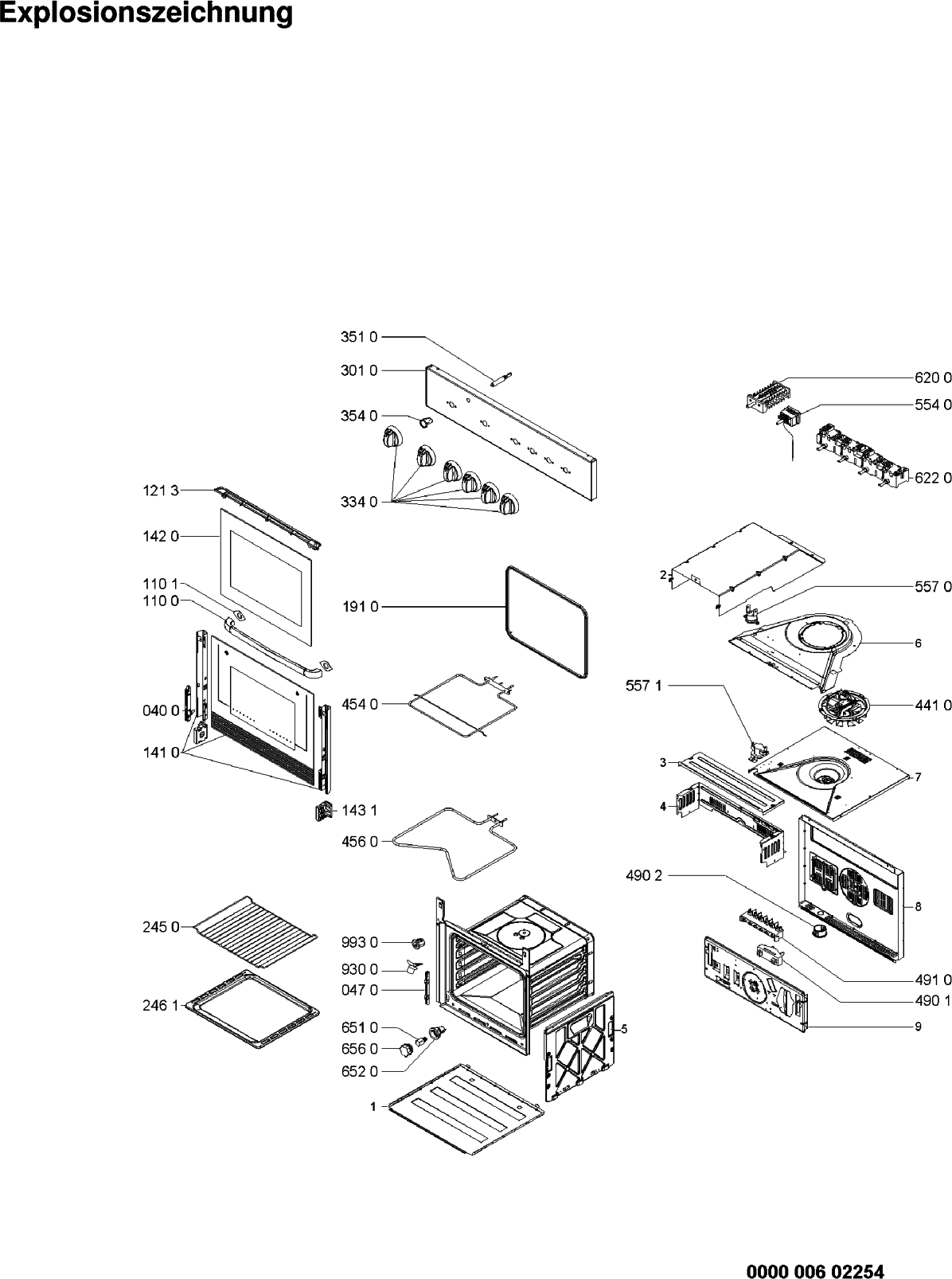 Explosionszeichnung

351 0
301 0
354 0
334 0
121 3
142 0
110 1
110 0
040 0
141 0
143 1
191 0
454 0
456 0
245 0
246 1
993 0
930 0
047 0
651 0
656 0
652 0
1
5
620 0
554 0
622 0
2
557 0
6
557 1
441 0
3
7
4
490 2
8
491 0
490 1
9

0000 006 02254