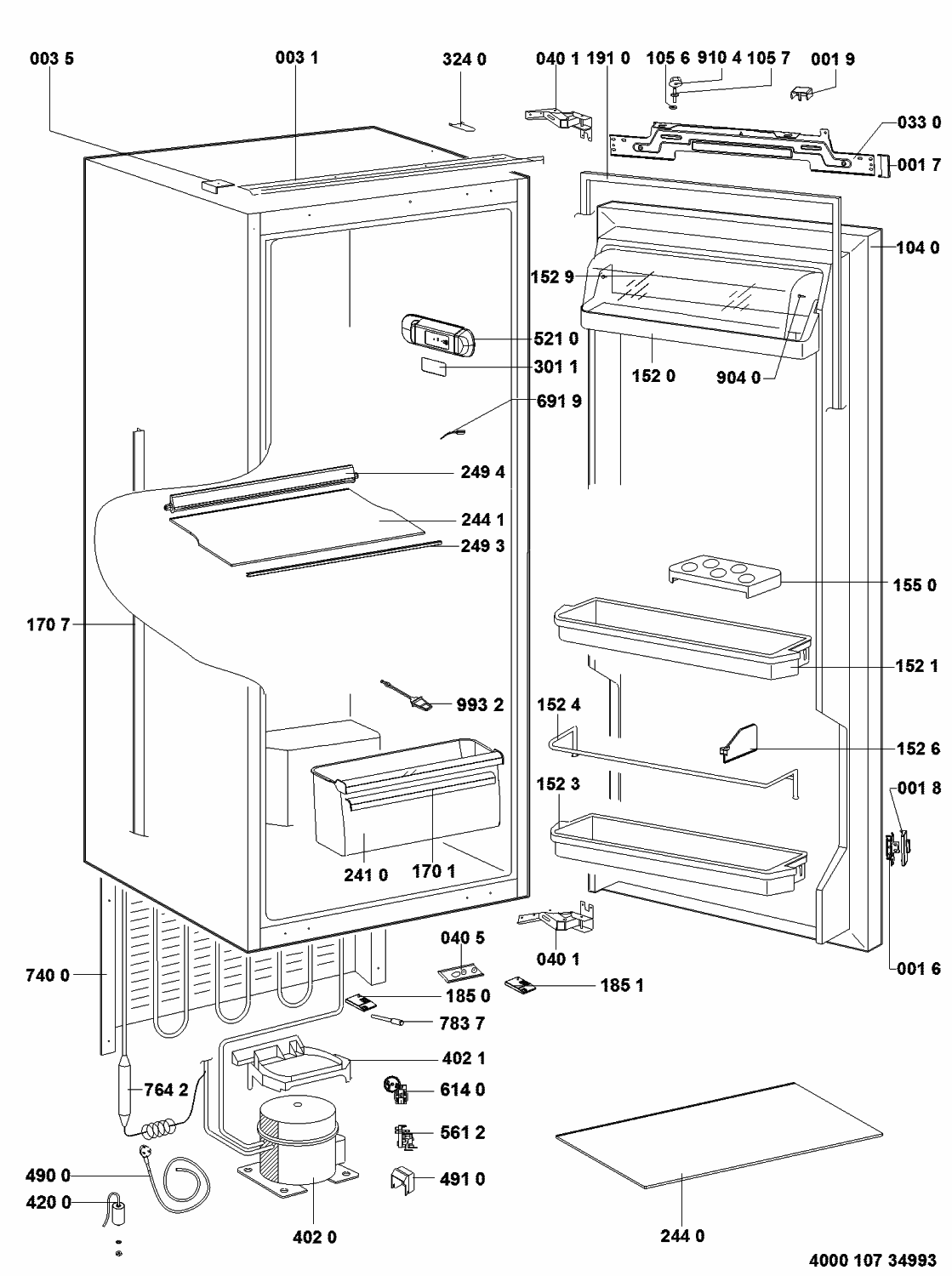 003 5
003 1
324 0
040 1
191 0
105 6
910 4
105 7
001 9
033 0
001 7
104 0
152 9
521 0
301 1
152 0
904 0
691 9
249 4
244 1
249 3
155 0
170 7
152 1
993 2
152 4
152 6
152 3
001 8
241 0
170 1
040 5
040 1
001 6
740 0
185 0
185 1
783 7
402 1
764 2
614 0
561 2
490 0
491 0
420 0
402 0
244 0
4000 107 34993