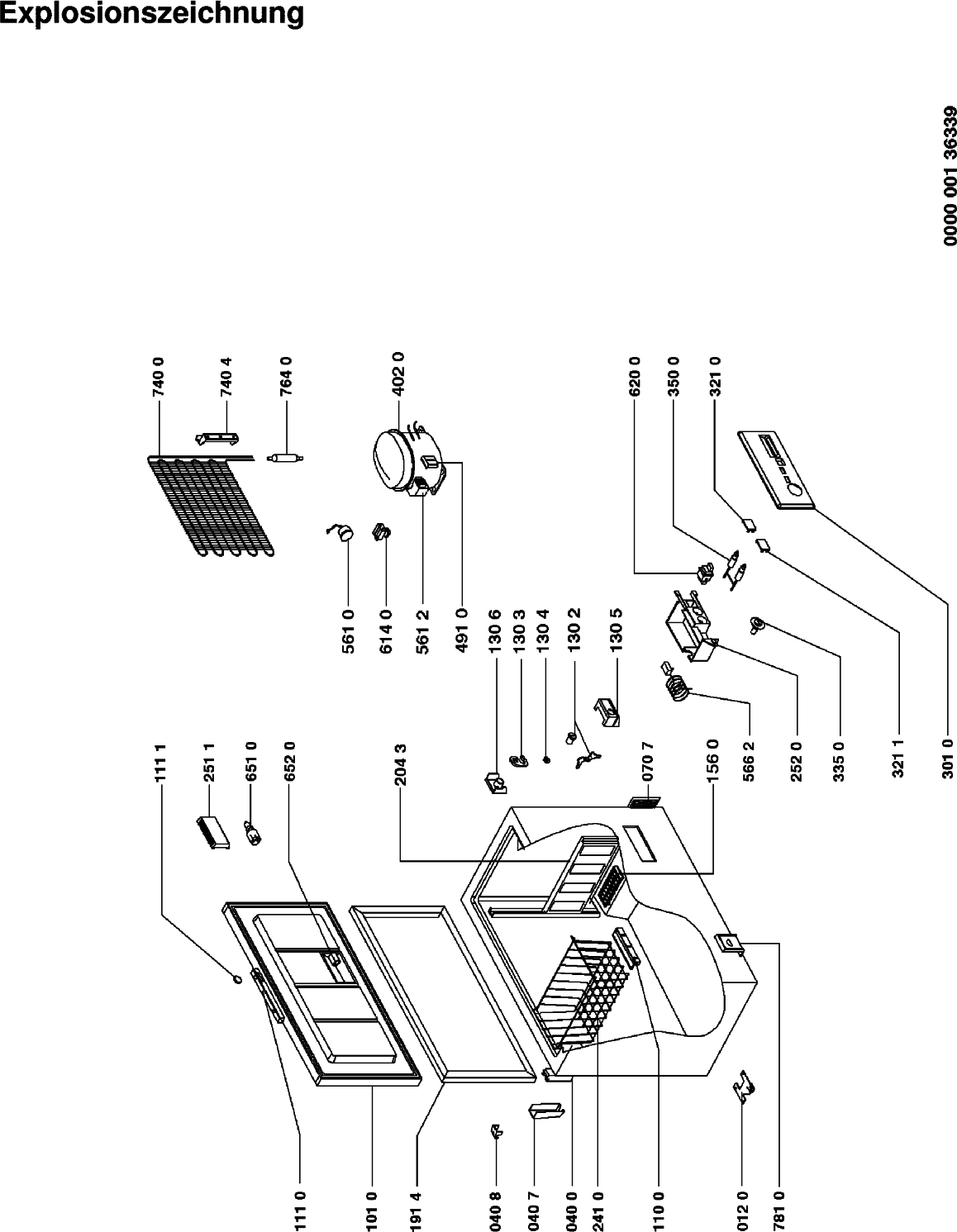 Explosionszeichnung

0000 001 36339

740 0
740 4
764 0
402 0
620 0
350 0
321 0
561 0
614 0
561 2
491 0
130 6
130 3
130 4
130 2
130 5
111 1
251 1
651 0
652 0
204 3
070 7
156 0
566 2
252 0
335 0
321 1
301 0
111 0
101 0
191 4
040 8
040 7
040 0
241 0
110 0
012 0
781 0