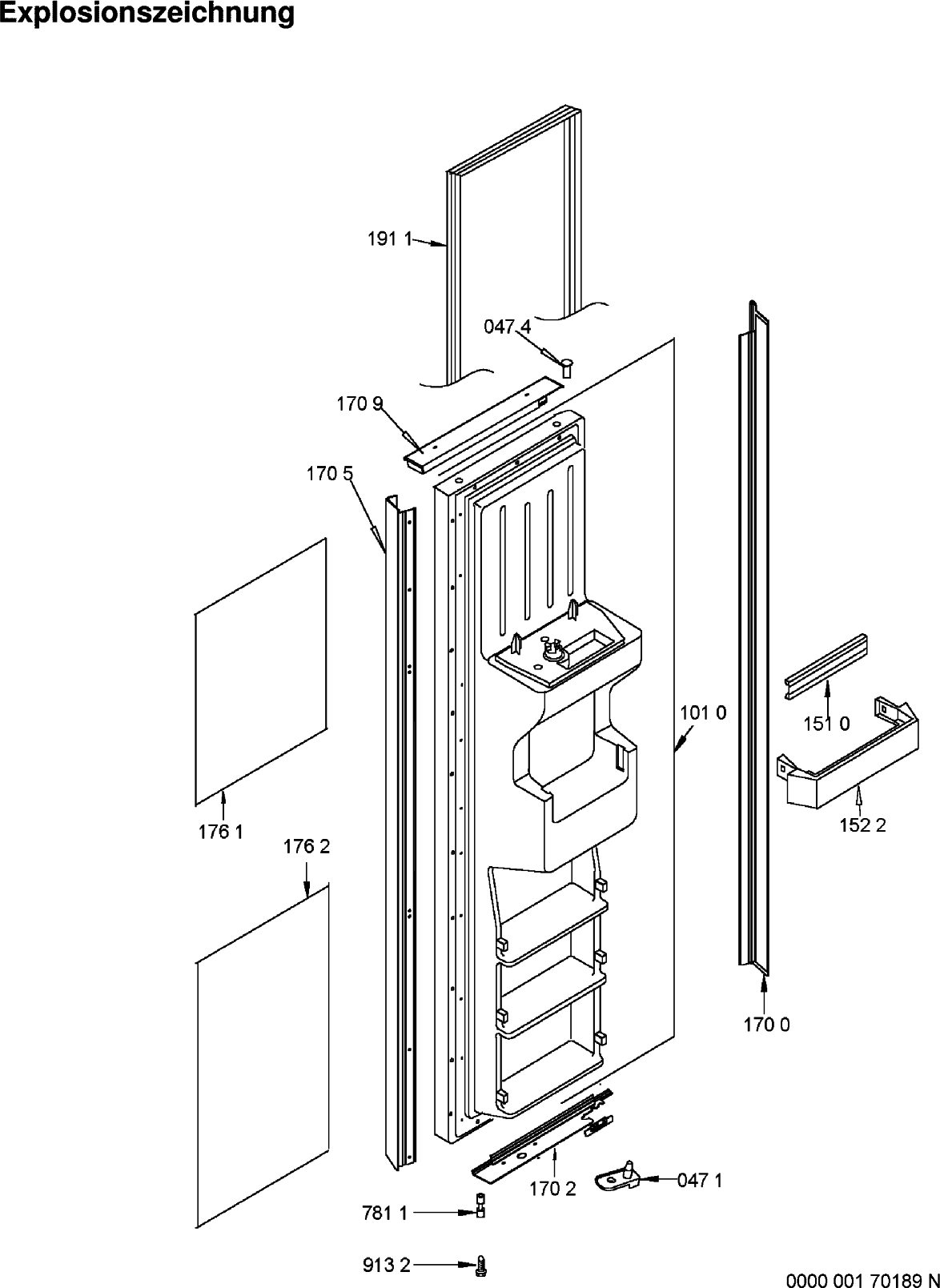 Explosionszeichnung

191 1

047 4

170 9

170 5

101 0

151 0

152 2

176 1

176 2

170 0

170 2

047 1

781 1

913 2

0000 001 70189 N