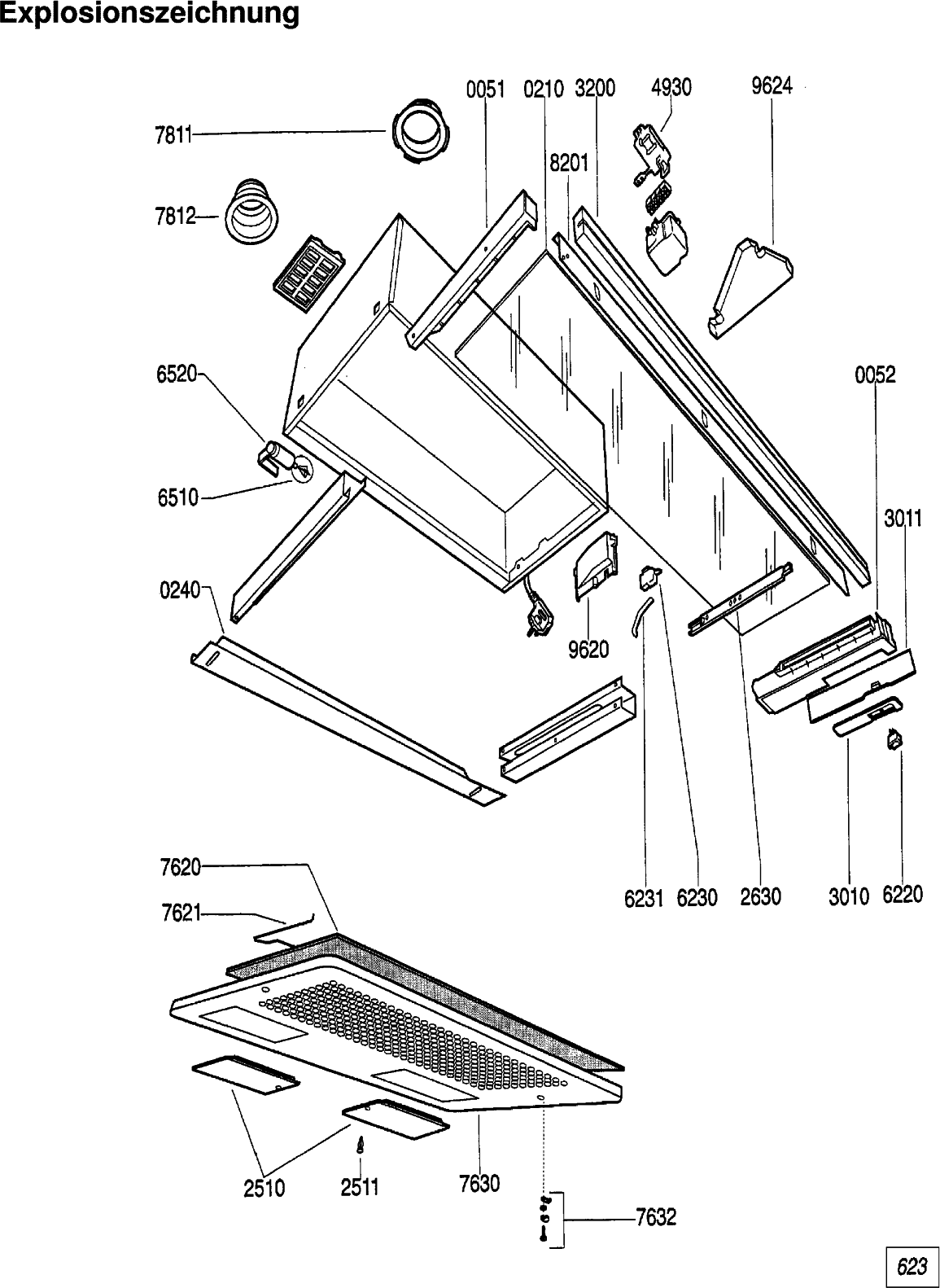 Explosionszeichnung

0051 0210 3200 4930 9624

7811

8201

7812

6520

0052

6510

3011

0240

9620

6231 6230 2630 3010 6220

7620

7621

2510 2511 7630

7632

623