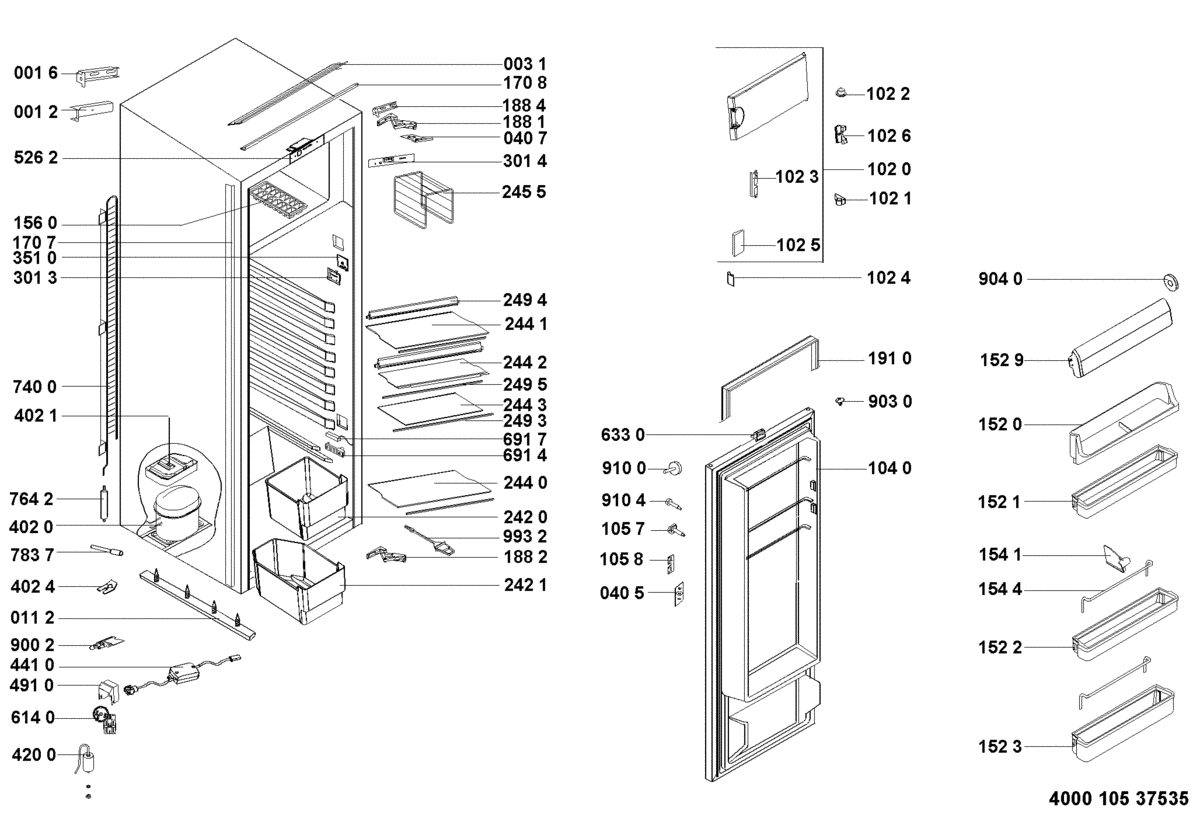 001 6
001 2
526 2
156 0
170 7
351 0
301 3
740 0
402 1
764 2
402 0
783 7
402 4
011 2
900 2
441 0
491 0
614 0
420 0

003 1
170 8
188 4
188 1
040 7
301 4
245 5
249 4
244 1
244 2
249 5
244 3
249 3
691 7
691 4
244 0
242 0
993 2
188 2
242 1

102 2
102 6
102 3
102 0
102 1
102 5
102 4
191 0
903 0
633 0
910 0
910 4
105 7
105 8
040 5
104 0

904 0
152 9
152 0
152 1
154 1
154 4
152 2
152 3

4000 105 37535