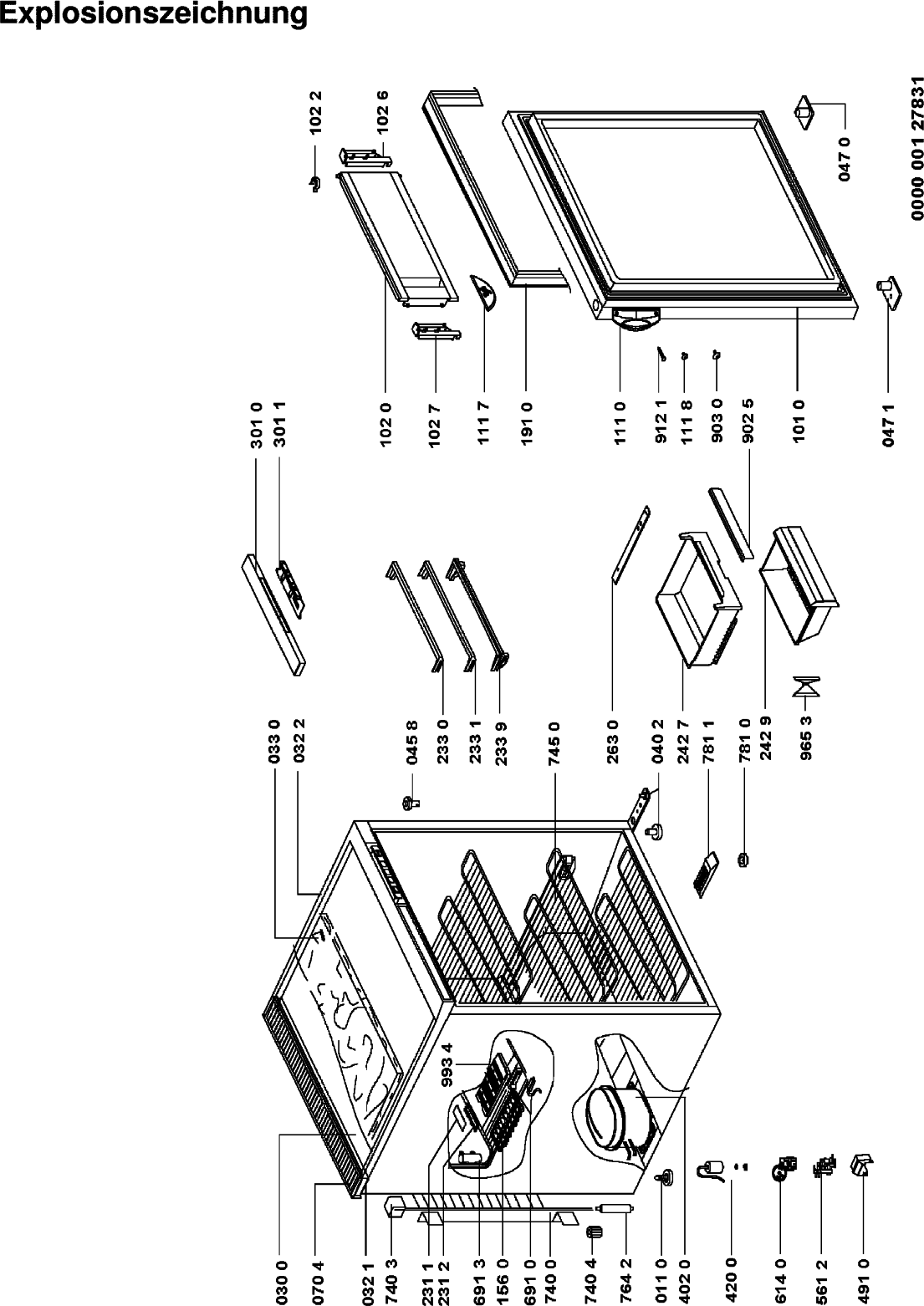 Explosionszeichnung

102 2
102 6
047 0
0000 001 27831
301 0
301 1
102 0
102 7
111 7
191 0
111 0
912 1
111 8
903 0
902 5
101 0
047 1
033 0
032 2
045 8
233 0
233 1
233 9
745 0
263 0
040 2
242 7
781 1
781 0
242 9
965 3
993 4
030 0
070 4
032 1
740 3
231 1
231 2
691 3
156 0
691 0
740 0
740 4
764 2
011 0
402 0
420 0
614 0
561 2
491 0