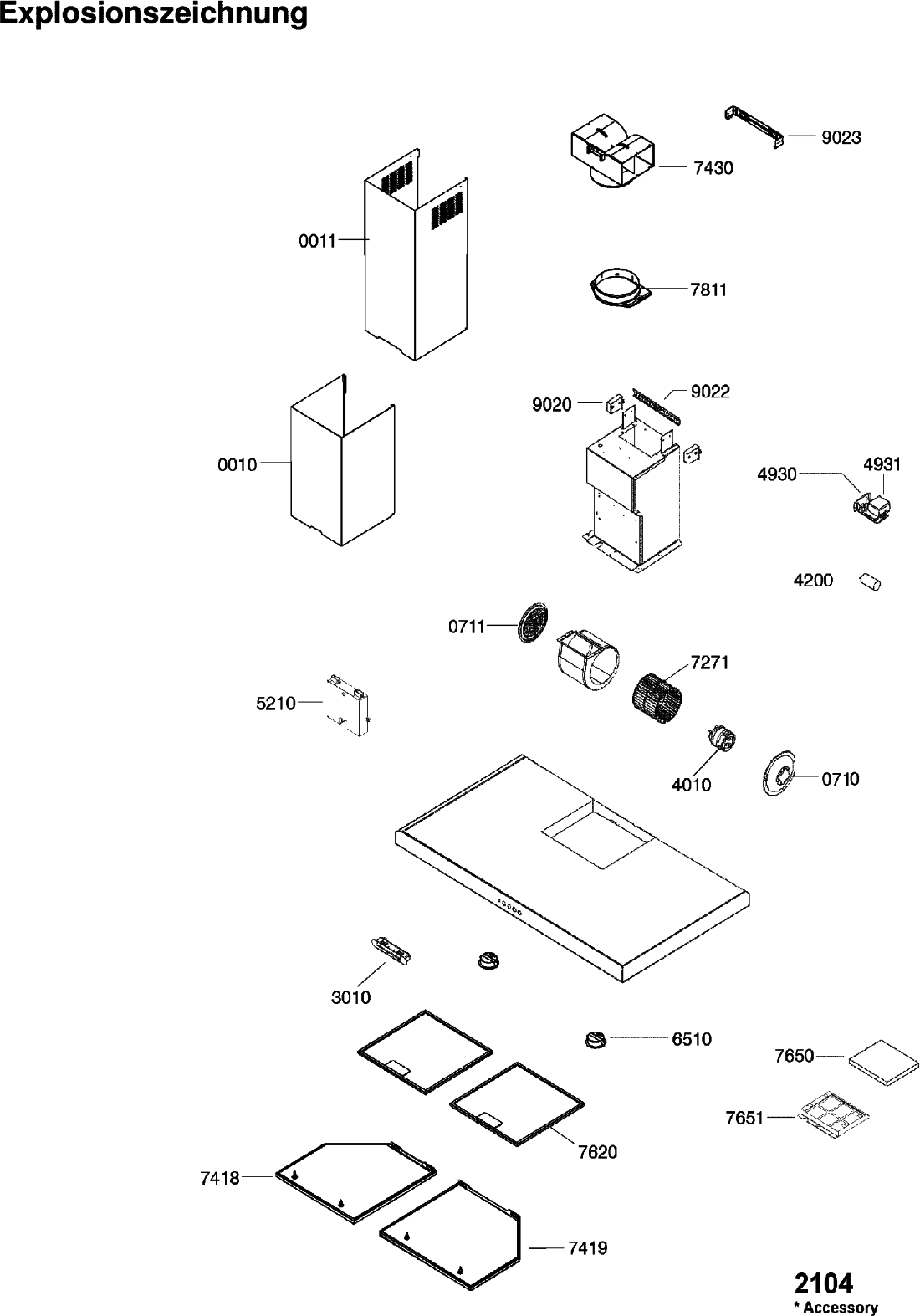 Explosionszeichnung

9023
7430
0011
7811
9020
9022
0010
4930
4931
4200
0711
7271
5210
4010
0710
3010
6510
7650
7651
7620
7418
7419

2104
* Accessory