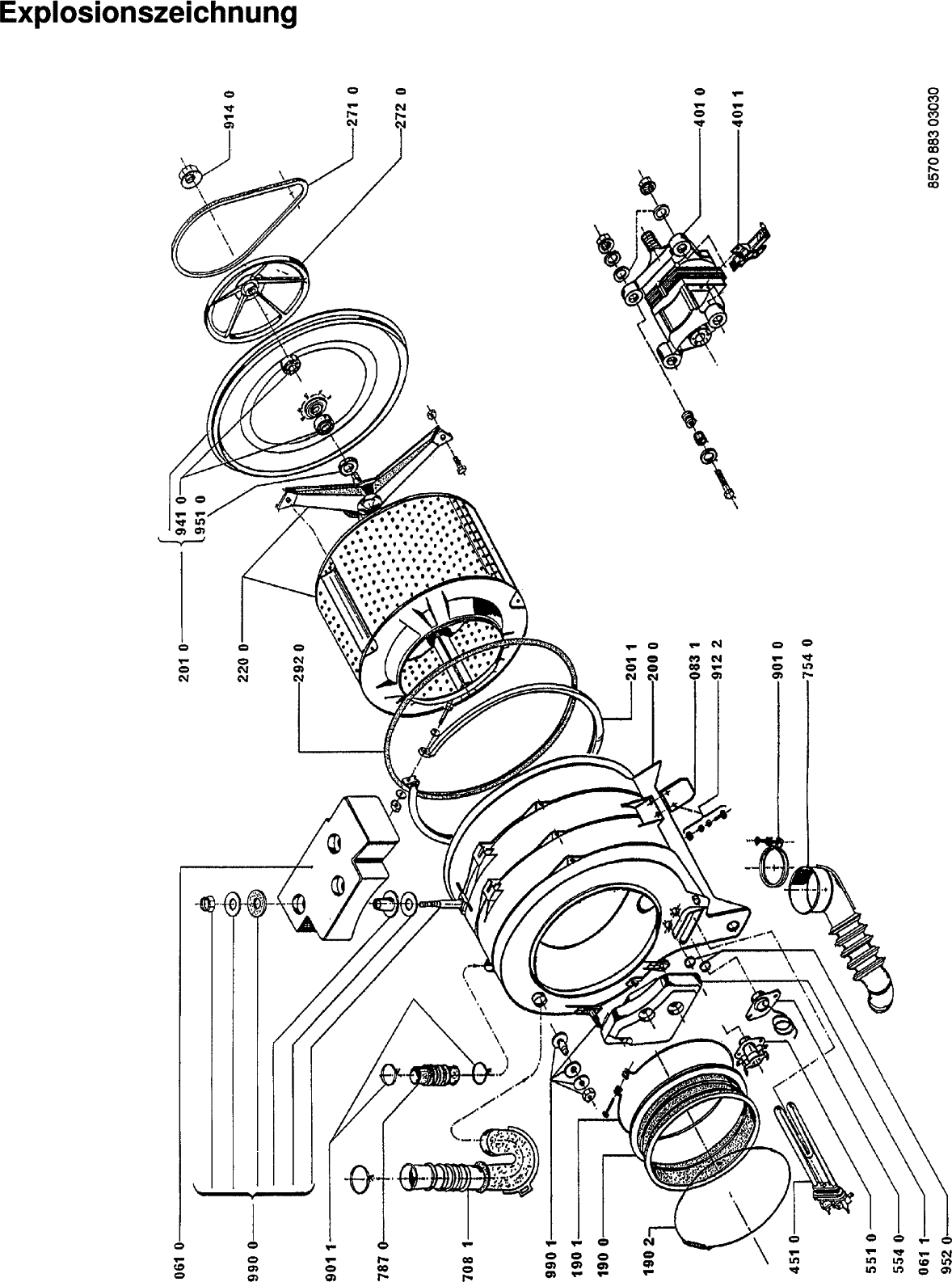 Explosionszeichnung

914 0
271 0
272 0
401 0
401 1
8570 883 03030
941 0
951 0
201 0
220 0
292 0
201 1
200 0
083 1
912 2
901 0
754 0
061 0
990 0
901 1
787 0
708 1
990 1
190 1
190 0
190 2
451 0
551 0
554 0
061 1
952 0