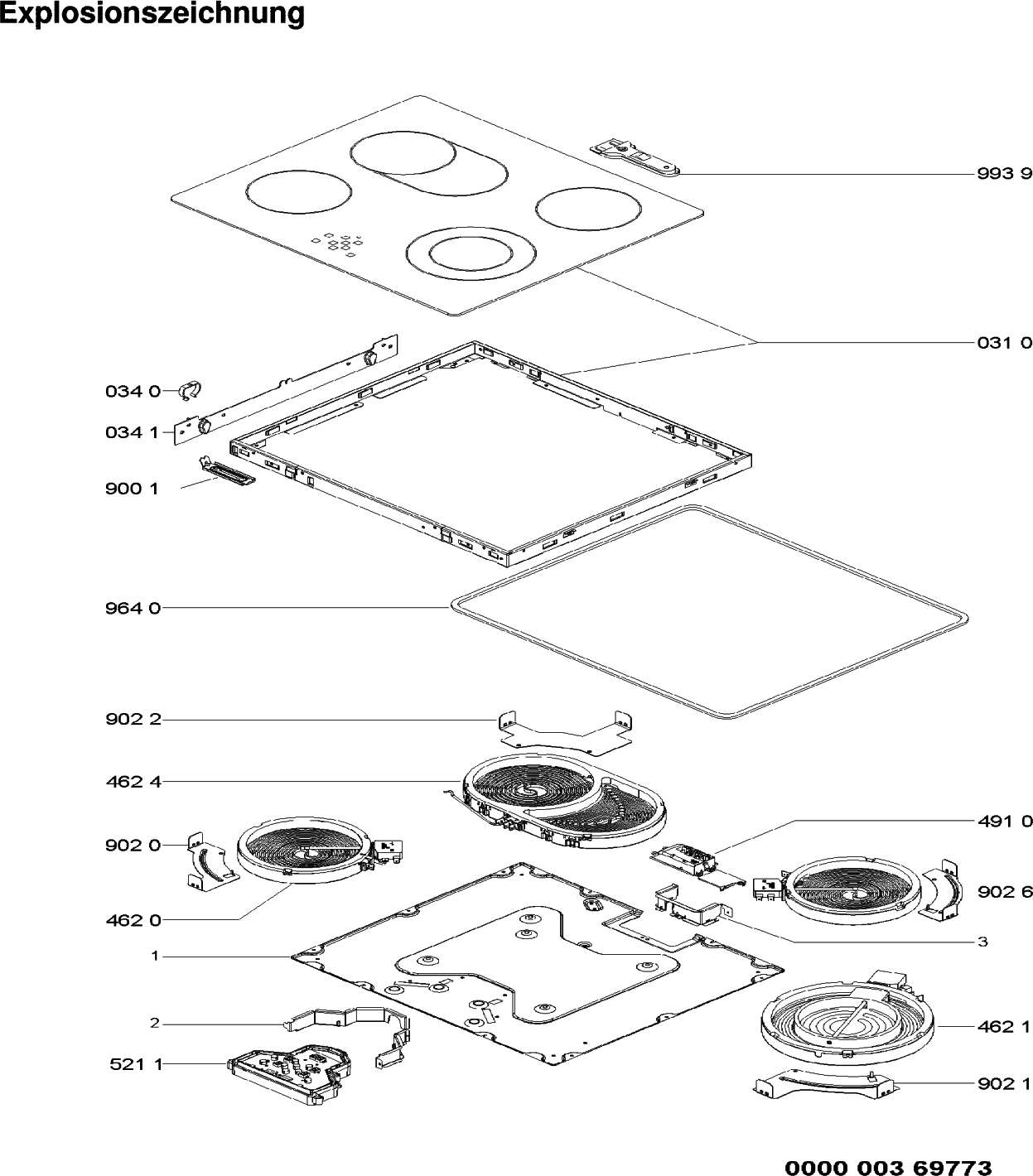 Explosionszeichnung

993 9

031 0

034 0

034 1

900 1

964 0

902 2

462 4

491 0

902 0

902 6

462 0

3

1

2

462 1

521 1

902 1

0000 003 69773