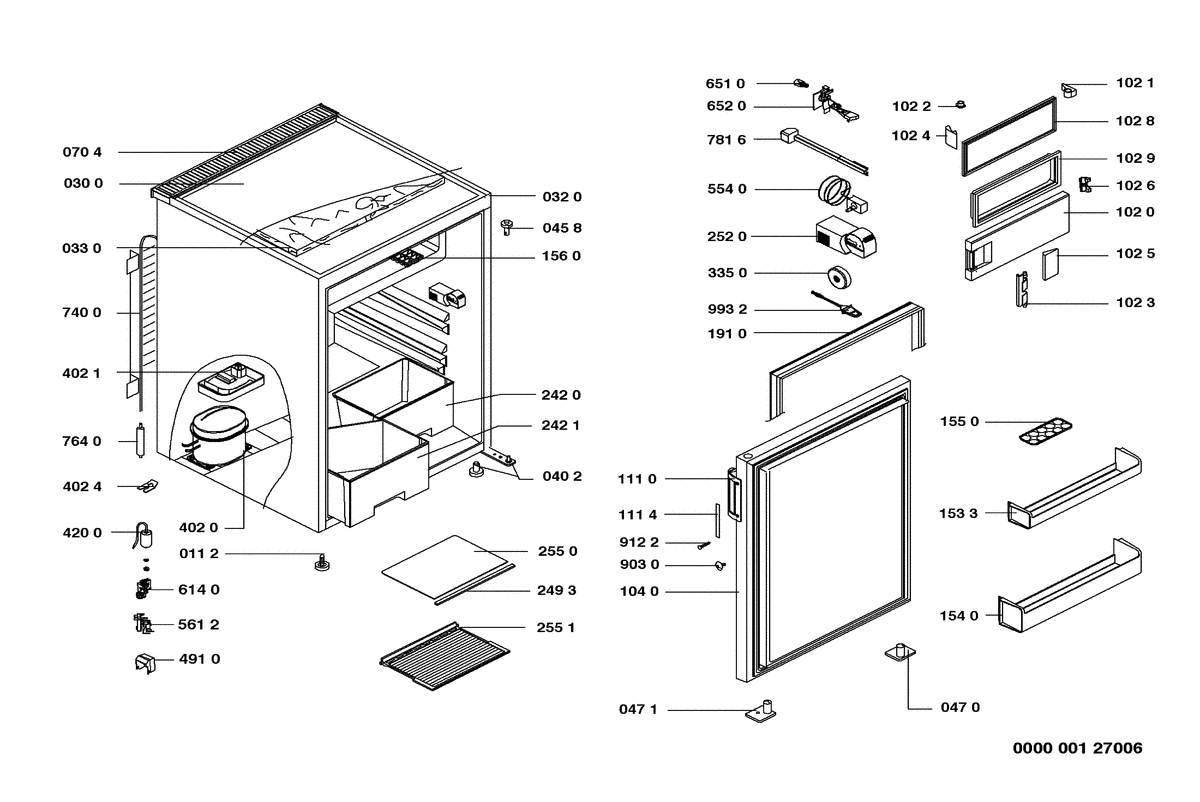 070 4
030 0
033 0
740 0
402 1
764 0
402 4
420 0
614 0
561 2
491 0
402 0
011 2
032 0
045 8
156 0
242 0
242 1
040 2
255 0
249 3
255 1
651 0
652 0
781 6
554 0
252 0
335 0
993 2
191 0
111 0
111 4
912 2
903 0
104 0
047 1
102 2
102 4
102 1
102 8
102 9
102 6
102 0
102 5
102 3
155 0
153 3
154 0
047 0
0000 001 27006