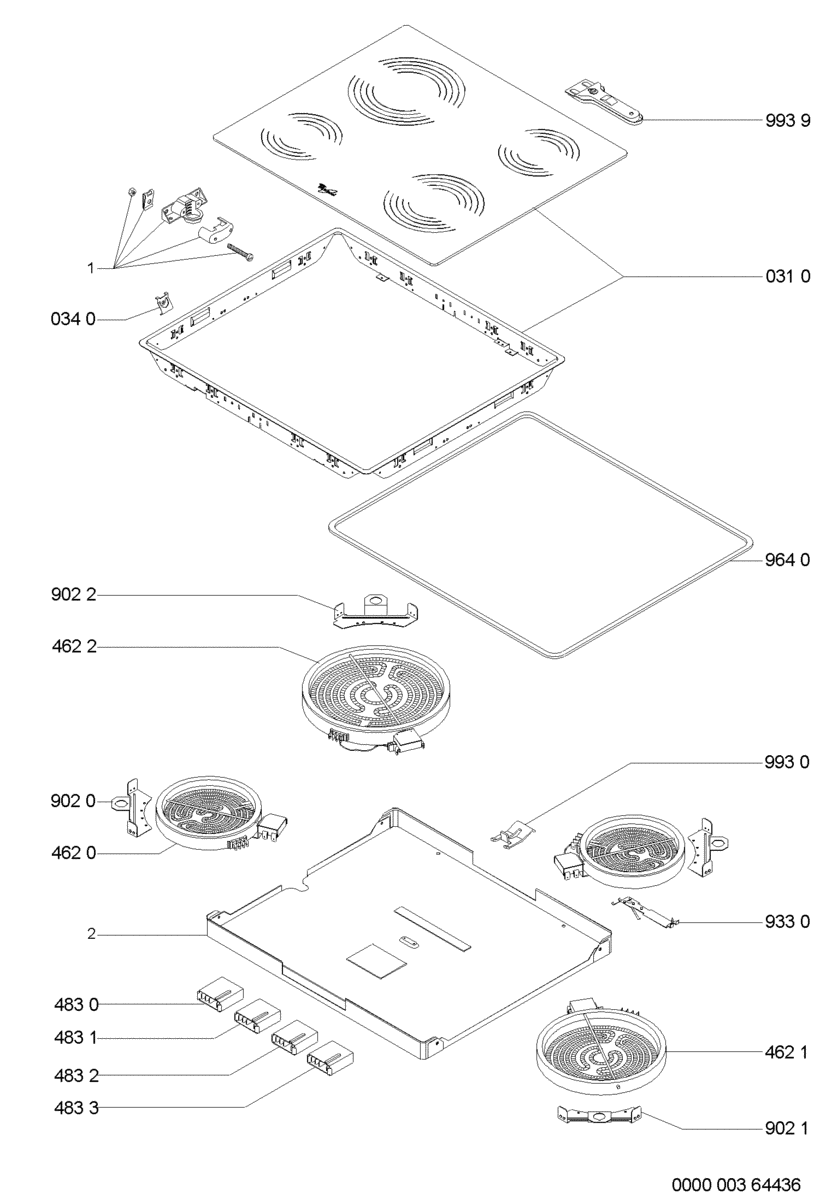 993 9

1

031 0

034 0

964 0

902 2

462 2

993 0

902 0

462 0

933 0

2

483 0

483 1

483 2

483 3

462 1

902 1

0000 003 64436