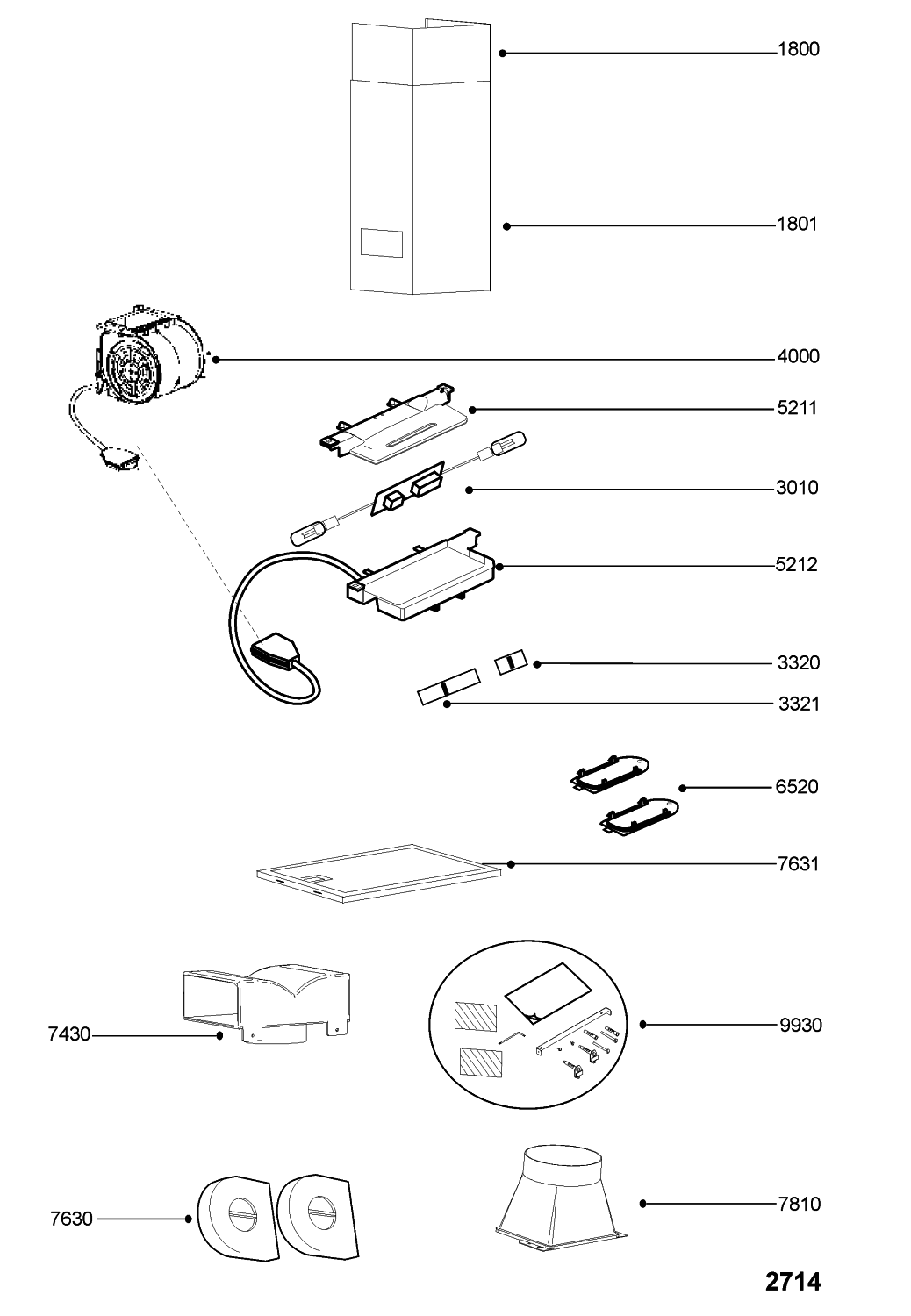 1800

1801

4000

5211

3010

5212

3320

3321

6520

7631

7430

9930

7630

7810

2714