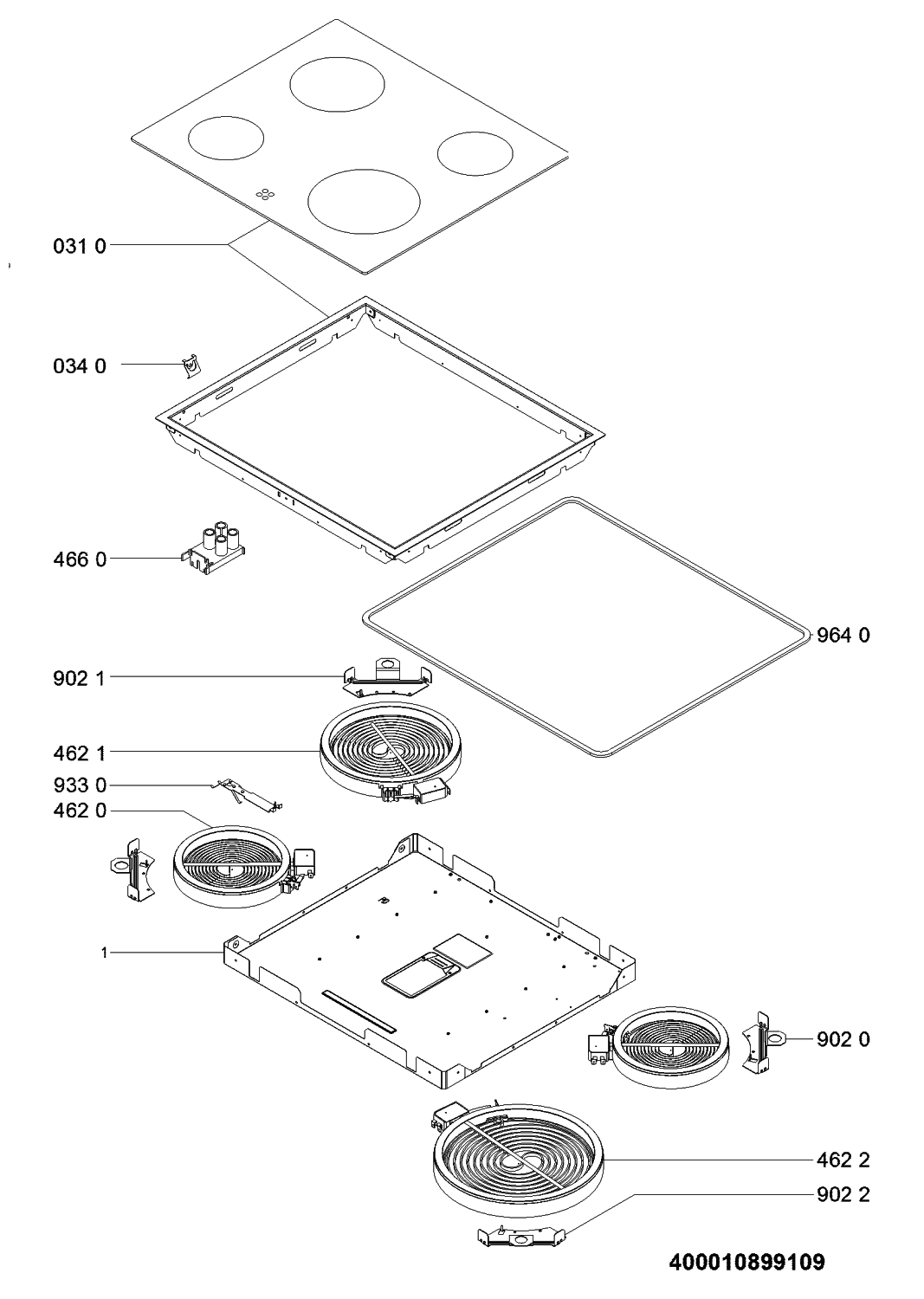 031 0
034 0
466 0
964 0
902 1
462 1
933 0
462 0
1
902 0
462 2
902 2
400010899109