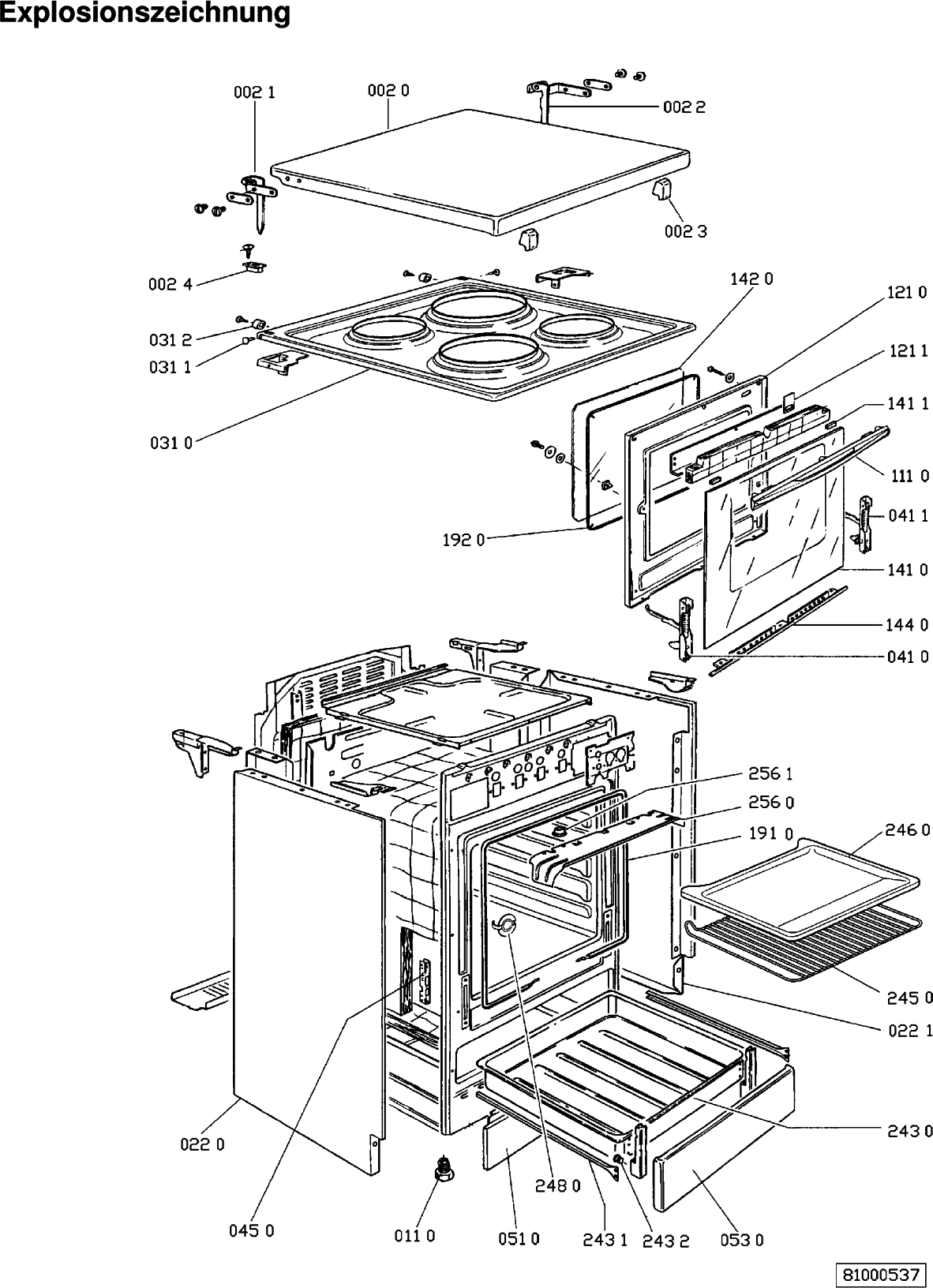 Explosionszeichnung

002 1
002 0
002 2
002 3
002 4
142 0
121 0
031 2
031 1
121 1
141 1
031 0
111 0
041 1
192 0
141 0
144 0
041 0
256 1
256 0
191 0
246 0
245 0
022 1
243 0
022 0
248 0
045 0
011 0
051 0
243 1
243 2
053 0
81000537