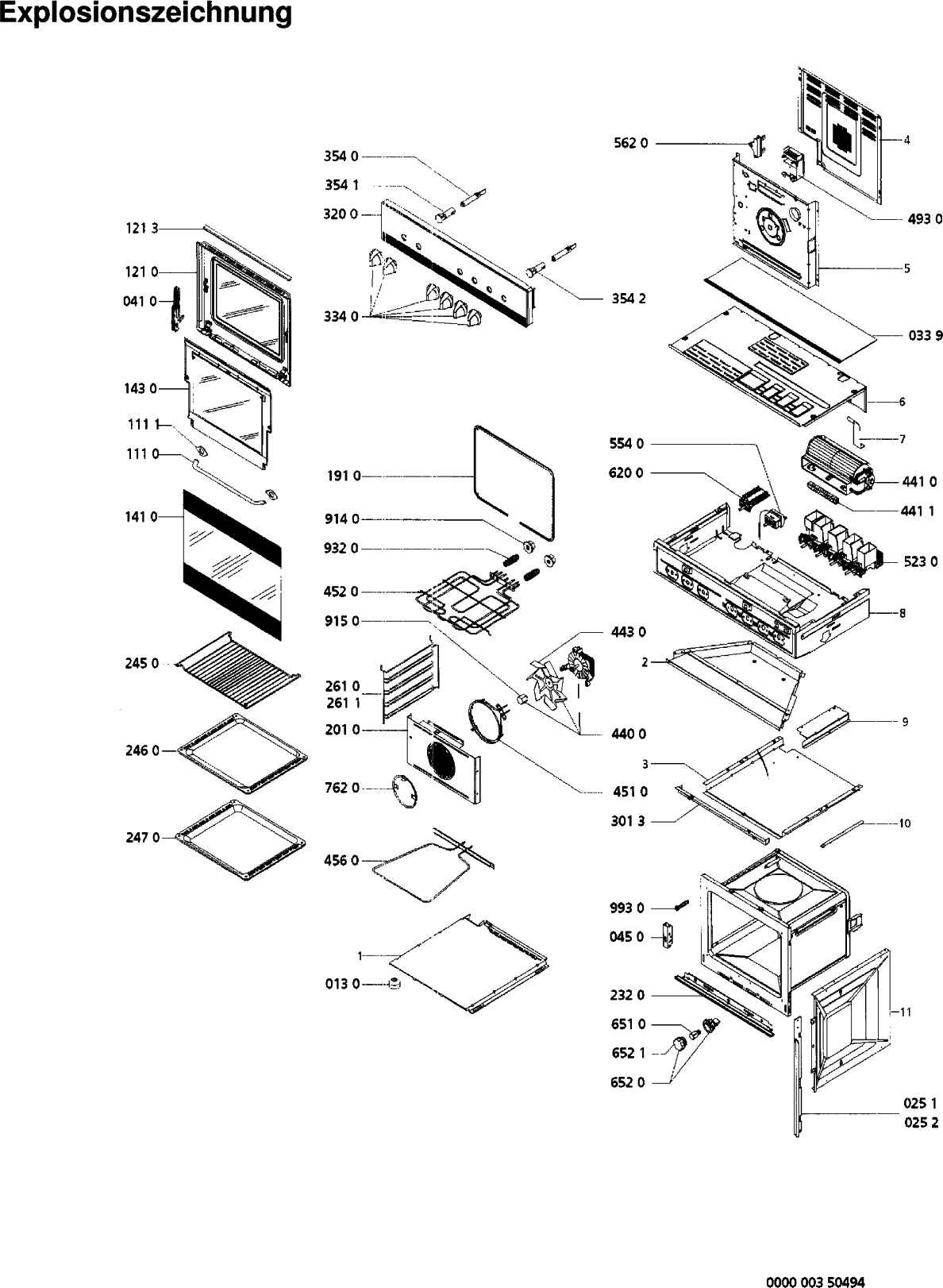 Explosionszeichnung

121 3
121 0
041 0
143 0
111 1
111 0
141 0
245 0
246 0
247 0

354 0
354 1
320 0
334 0
354 2
191 0
914 0
932 0
452 0
915 0
261 0
261 1
201 0
762 0
456 0
1
013 0
443 0
440 0
451 0

562 0
4
493 0
5
033 9
6
7
554 0
620 0
441 0
441 1
523 0
8
2
9
3
301 3
10
993 0
045 0
232 0
651 0
652 1
652 0
11
025 1
025 2

0000 003 50494