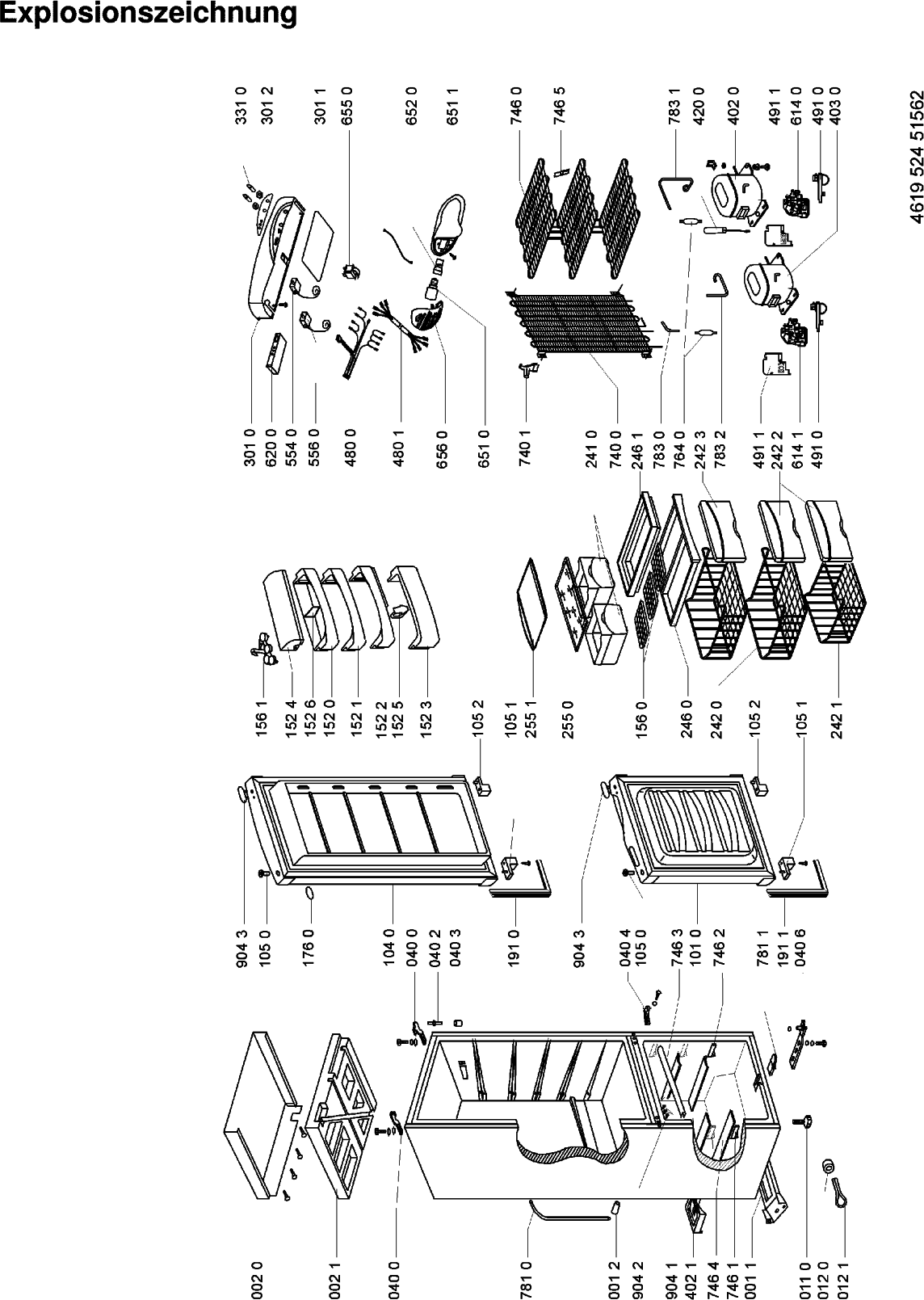 Explosionszeichnung

002 0
002 1
040 0
781 0
001 2
904 2
904 1
402 1
746 4
746 1
001 1
011 0
012 0
012 1

904 3
105 0
176 0
104 0
040 0
040 2
040 3
191 0
904 3
040 4
105 0
746 3
101 0
746 2
781 1
191 1
040 6

156 1
152 4
152 6
152 0
152 1
152 2
152 5
152 3
105 2
105 1
255 1
255 0
156 0
246 0
242 0
105 2
105 1
242 1

301 0
620 0
554 0
556 0
480 0
480 1
656 0
651 0
740 1
241 0
740 0
246 1
783 0
764 0
242 3
783 2
491 1
242 2
614 1
491 0

331 0
301 2
301 1
655 0
652 0
651 1
746 0
746 5
783 1
420 0
402 0
491 1
614 0
491 0
403 0

4619 524 51562